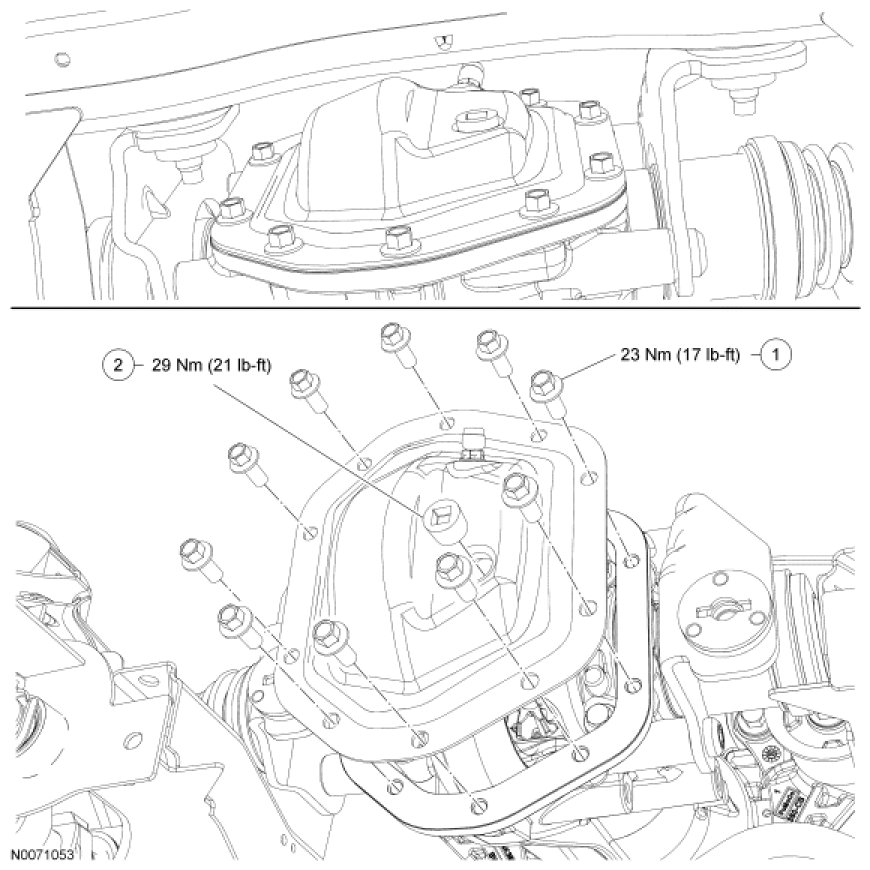 2 29 Nm (21 lb-ft)

23 Nm (17 lb-ft) 1

N0071053