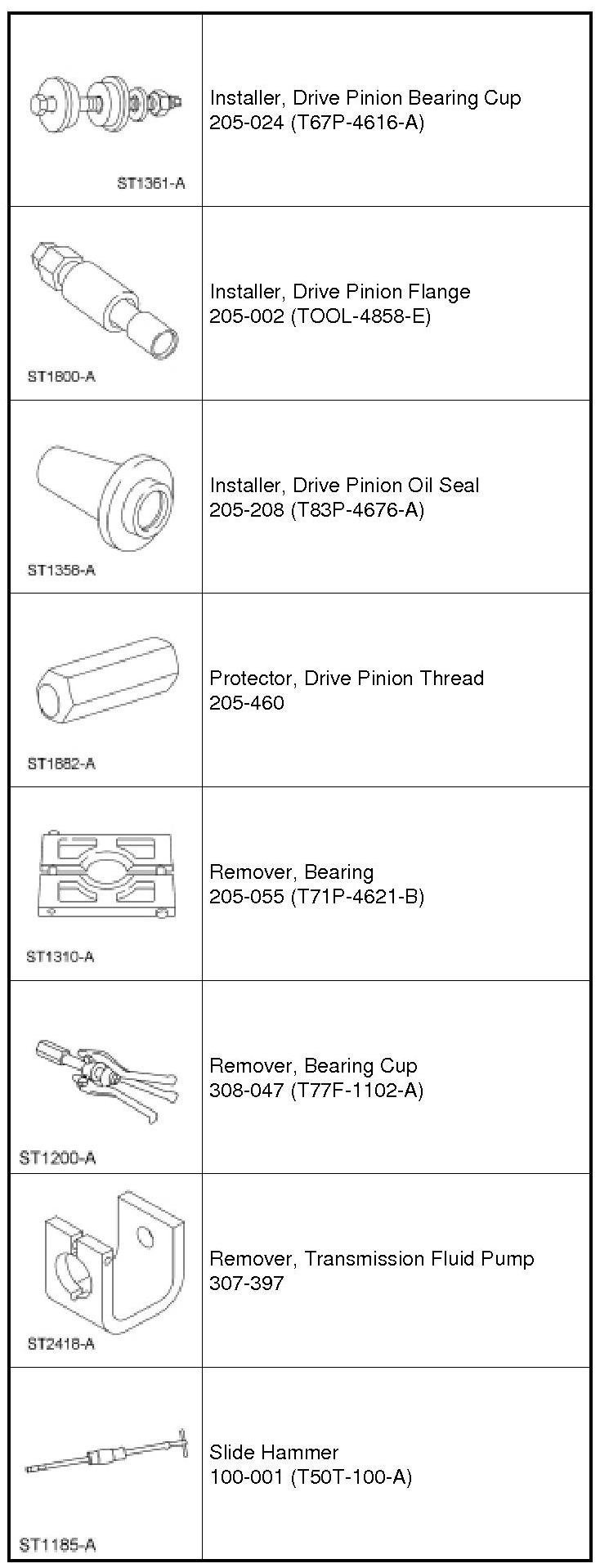 | | |
|---|---|
| ST1361-A | Installer, Drive Pinion Bearing Cup 205-024 (T67P-4616-A) |
| ST1800-A | Installer, Drive Pinion Flange 205-002 (TOOL-4858-E) |
| ST1358-A | Installer, Drive Pinion Oil Seal 205-208 (T83P-4676-A) |
| ST1882-A | Protector, Drive Pinion Thread 205-460 |
| ST1310-A | Remover, Bearing 205-055 (T71P-4621-B) |
| ST1200-A | Remover, Bearing Cup 308-047 (T77F-1102-A) |
| ST2418-A | Remover, Transmission Fluid Pump 307-397 |
| ST1185-A | Slide Hammer 100-001 (T50T-100-A) |