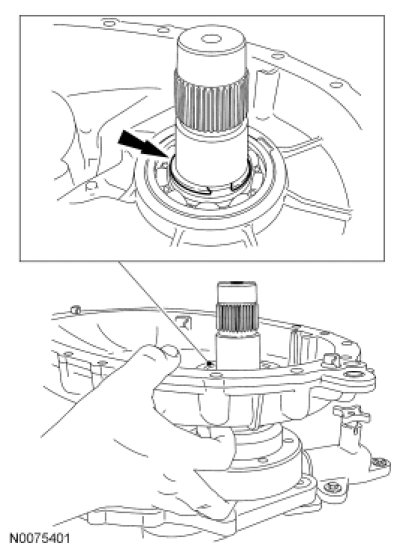 N0075401