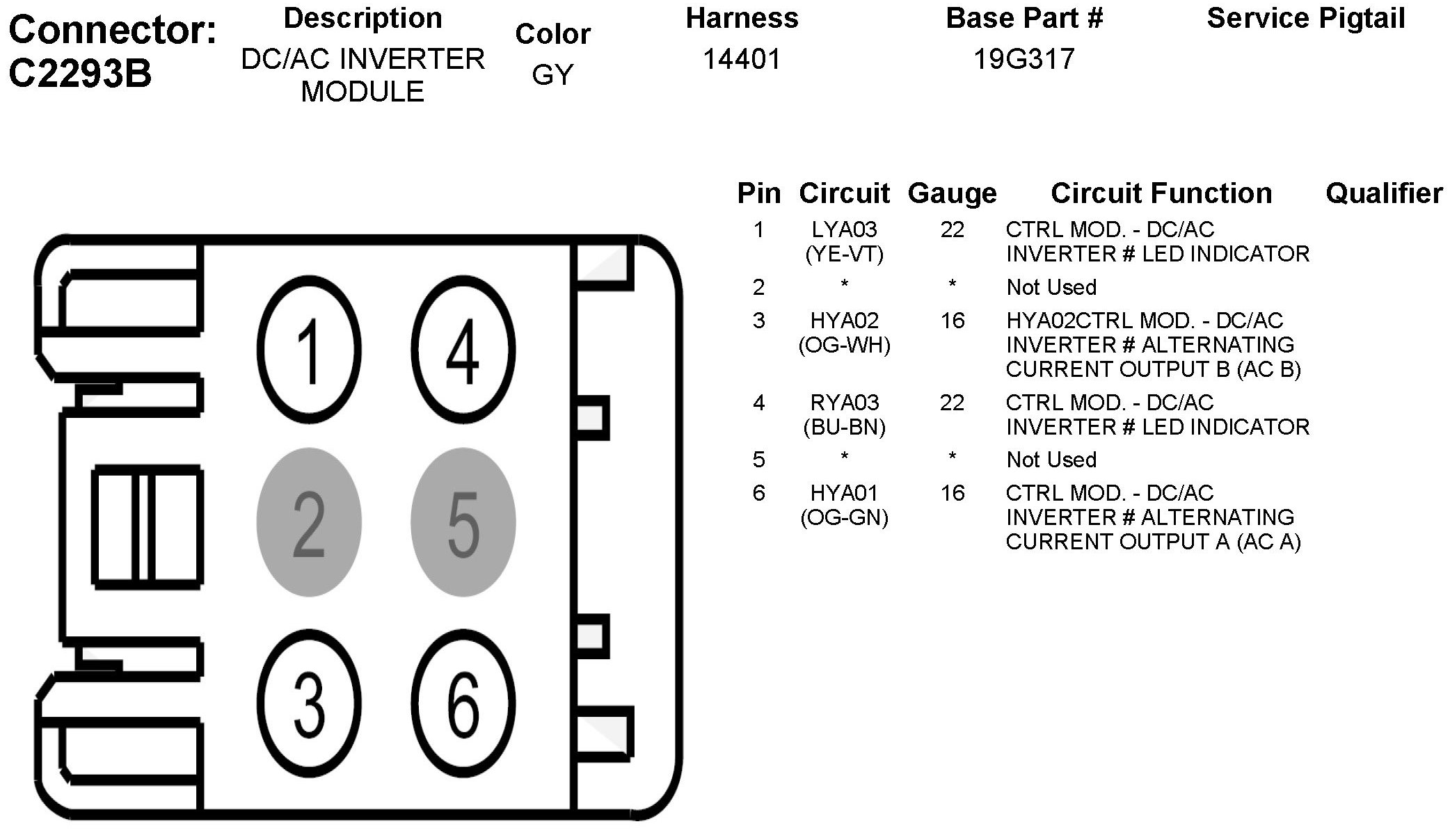 Connector: C2293B

| Description | Color | Harness | Base Part # | Service Pigtail |
|---|---|---|---|---|
| DC/AC INVERTER MODULE | GY | 14401 | 19G317 | |

1 4
2 5
3 6

| Pin | Circuit | Gauge | Circuit Function | Qualifier |
|---|---|---|---|---|
| 1 | LYA03 (YE-VT) | 22 | CTRL MOD. - DC/AC INVERTER # LED INDICATOR | |
| 2 | * | * | Not Used | |
| 3 | HYA02 (OG-WH) | 16 | HYA02CTRL MOD. - DC/AC INVERTER # ALTERNATING CURRENT OUTPUT B (AC B) | |
| 4 | RYA03 (BU-BN) | 22 | CTRL MOD. - DC/AC INVERTER # LED INDICATOR | |
| 5 | * | * | Not Used | |
| 6 | HYA01 (OG-GN) | 16 | CTRL MOD. - DC/AC INVERTER # ALTERNATING CURRENT OUTPUT A (AC A) | |