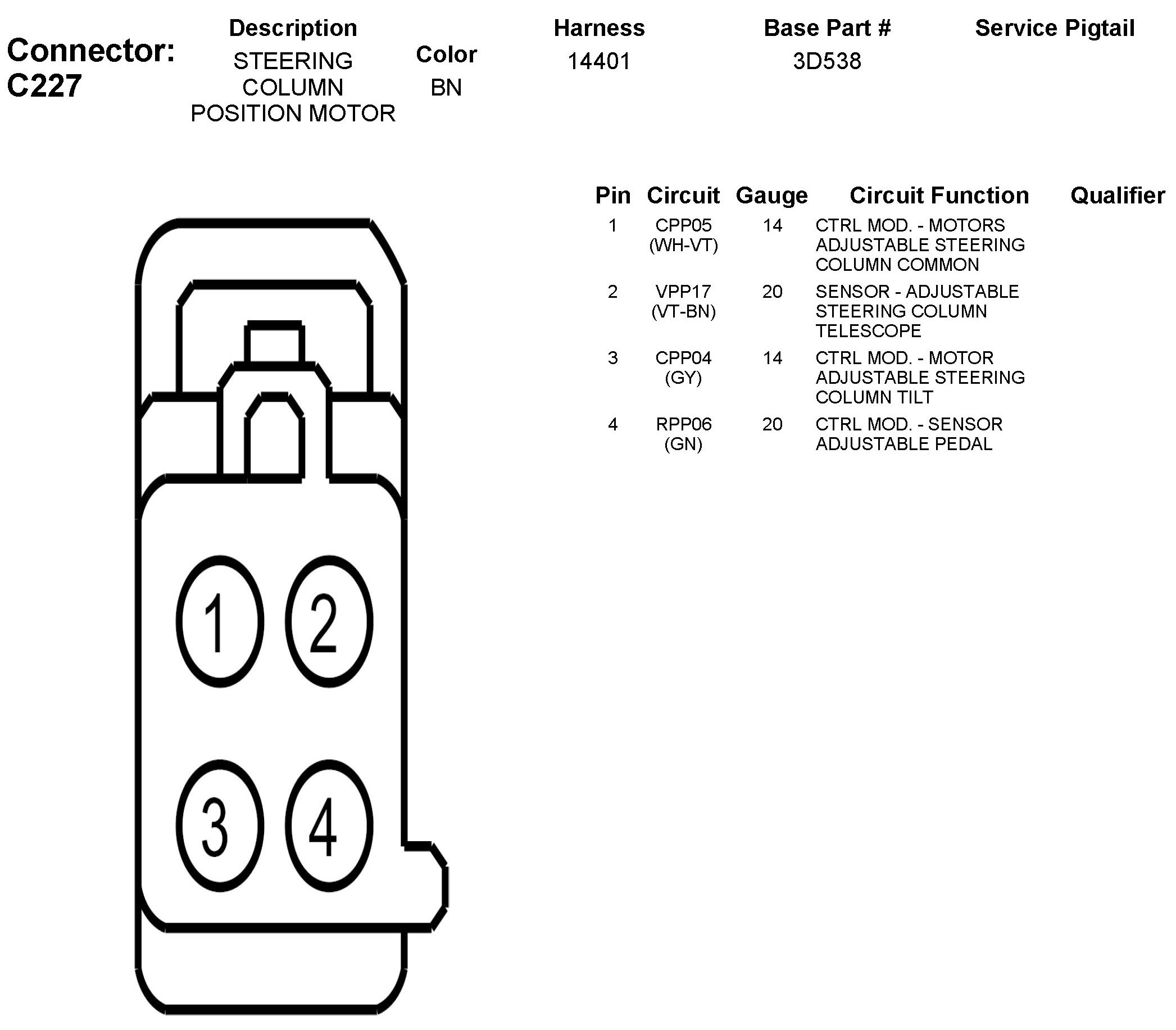 Connector: C227

| Description | Color | Harness | Base Part # | Service Pigtail |
|---|---|---|---|---|
| STEERING COLUMN POSITION MOTOR | BN | 14401 | 3D538 | |

| Pin | Circuit | Gauge | Circuit Function | Qualifier |
|---|---|---|---|---|
| 1 | CPP05 (WH-VT) | 14 | CTRL MOD. - MOTORS ADJUSTABLE STEERING COLUMN COMMON | |
| 2 | VPP17 (VT-BN) | 20 | SENSOR - ADJUSTABLE STEERING COLUMN TELESCOPE | |
| 3 | CPP04 (GY) | 14 | CTRL MOD. - MOTOR ADJUSTABLE STEERING COLUMN TILT | |
| 4 | RPP06 (GN) | 20 | CTRL MOD. - SENSOR ADJUSTABLE PEDAL | |

1
2
3
4