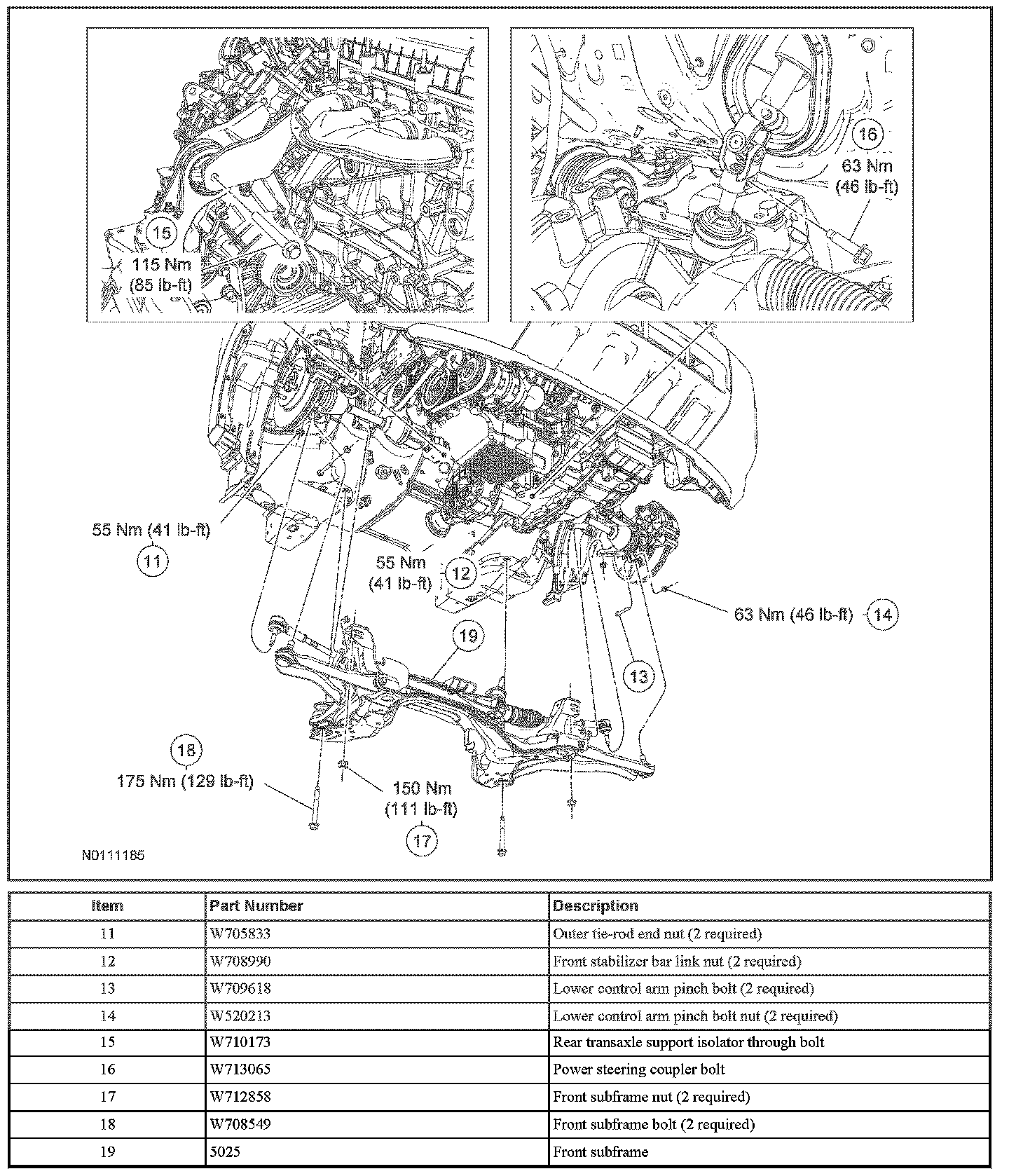 15
115 Nm
(85 lb-ft)

16
63 Nm
(46 lb-ft)

55 Nm (41 lb-ft)
11

55 Nm
(41 lb-ft)
12

63 Nm (46 lb-ft)
14

19

13

18
175 Nm (129 lb-ft)

150 Nm
(111 lb-ft)
17

N0111185

| Item | Part Number | Description |
|---|---|---|
| 11 | W705833 | Outer tie-rod end nut (2 required) |
| 12 | W708990 | Front stabilizer bar link nut (2 required) |
| 13 | W709618 | Lower control arm pinch bolt (2 required) |
| 14 | W520213 | Lower control arm pinch bolt nut (2 required) |
| 15 | W710173 | Rear transaxle support isolator through bolt |
| 16 | W713065 | Power steering coupler bolt |
| 17 | W712858 | Front subframe nut (2 required) |
| 18 | W708549 | Front subframe bolt (2 required) |
| 19 | 5025 | Front subframe |