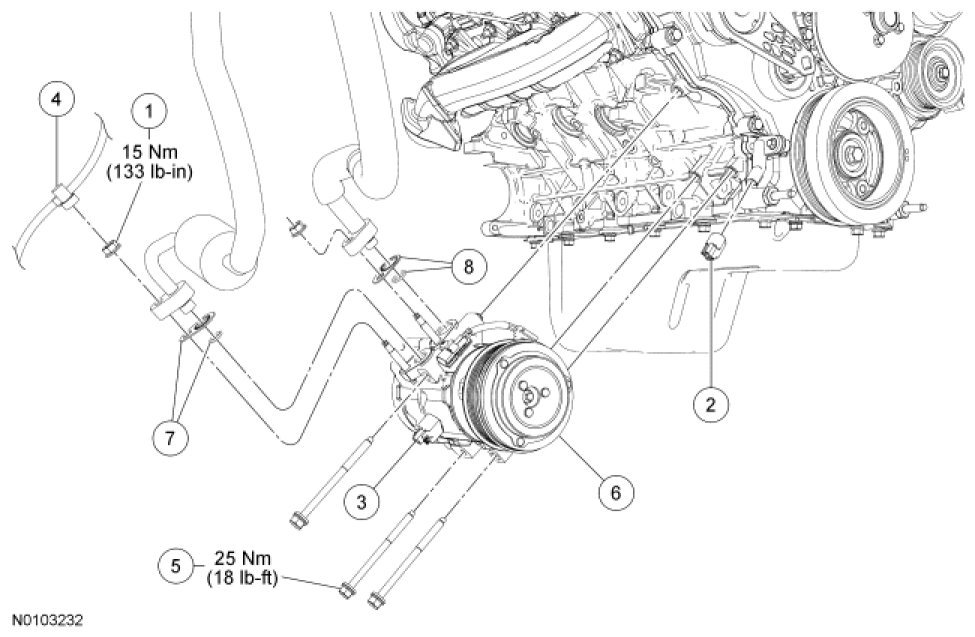 4

1
15 Nm
(133 lb-in)

8

7

2

3

6

5
25 Nm
(18 lb-ft)

N0103232