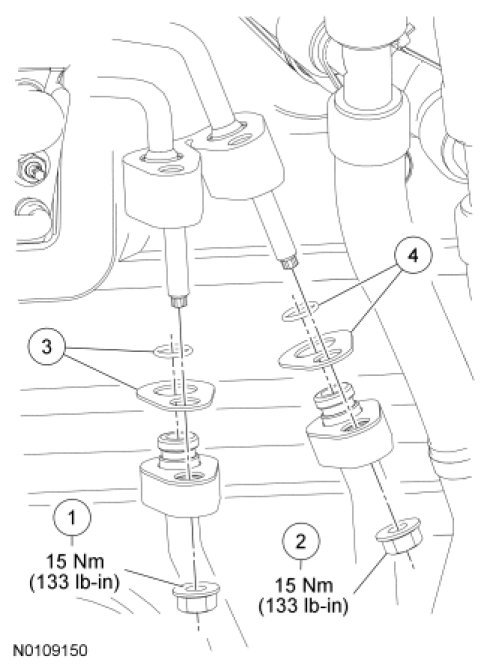 4

3

1

15 Nm
(133 lb-in)

2

15 Nm
(133 lb-in)

N0109150