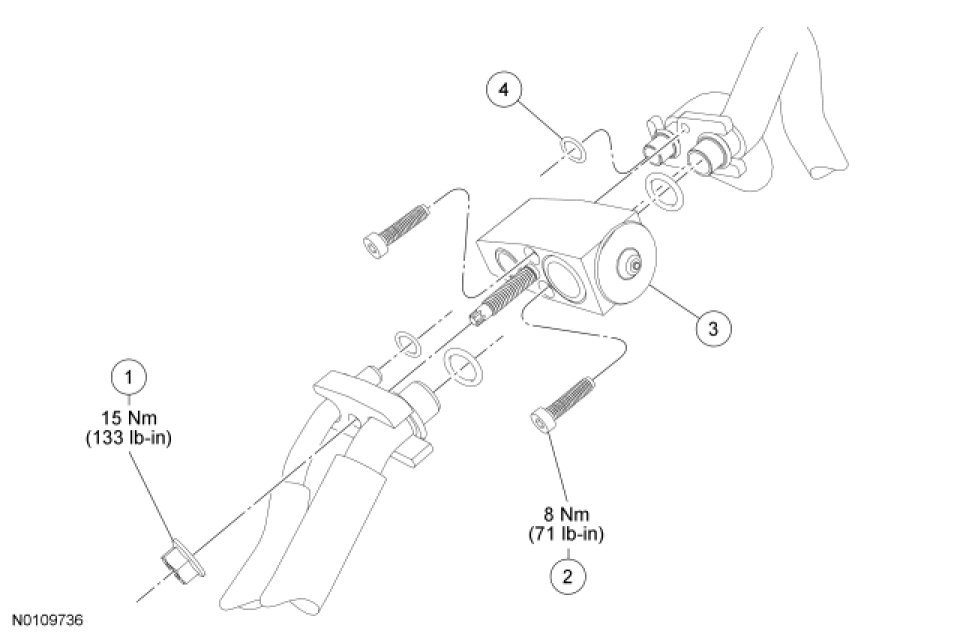 4

3

1
15 Nm
(133 lb-in)

8 Nm
(71 lb-in)
2

N0109736