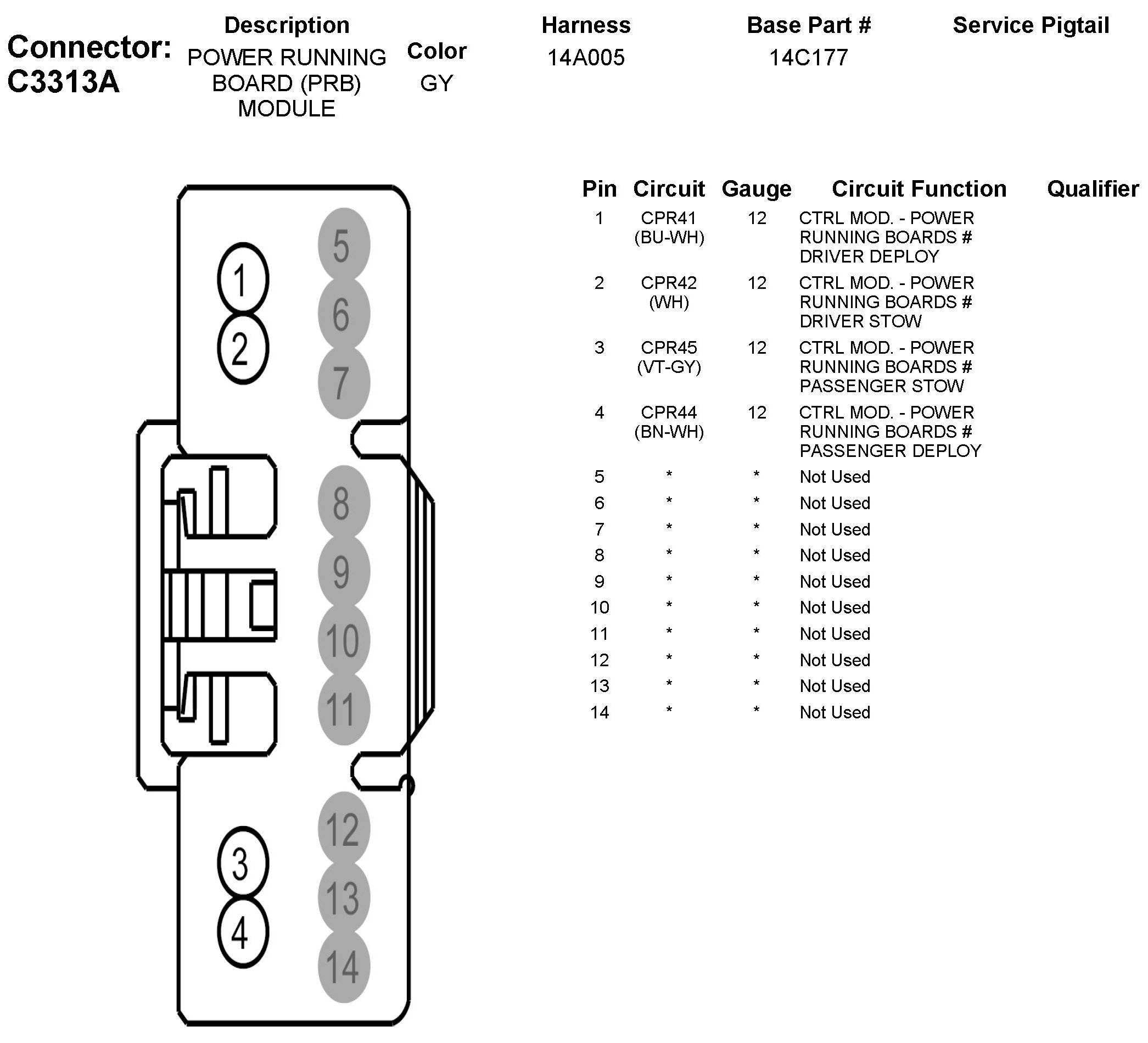 Connector: C3313A

| Description | Color | Harness | Base Part # | Service Pigtail |
|---|---|---|---|---|
| POWER RUNNING BOARD (PRB) MODULE | GY | 14A005 | 14C177 | |

5
1
6
2
7
8
9
10
11
12
3
13
4
14

| Pin | Circuit | Gauge | Circuit Function | Qualifier |
|---|---|---|---|---|
| 1 | CPR41 (BU-WH) | 12 | CTRL MOD. - POWER RUNNING BOARDS # DRIVER DEPLOY | |
| 2 | CPR42 (WH) | 12 | CTRL MOD. - POWER RUNNING BOARDS # DRIVER STOW | |
| 3 | CPR45 (VT-GY) | 12 | CTRL MOD. - POWER RUNNING BOARDS # PASSENGER STOW | |
| 4 | CPR44 (BN-WH) | 12 | CTRL MOD. - POWER RUNNING BOARDS # PASSENGER DEPLOY | |
| 5 | * | * | Not Used | |
| 6 | * | * | Not Used | |
| 7 | * | * | Not Used | |
| 8 | * | * | Not Used | |
| 9 | * | * | Not Used | |
| 10 | * | * | Not Used | |
| 11 | * | * | Not Used | |
| 12 | * | * | Not Used | |
| 13 | * | * | Not Used | |
| 14 | * | * | Not Used | |