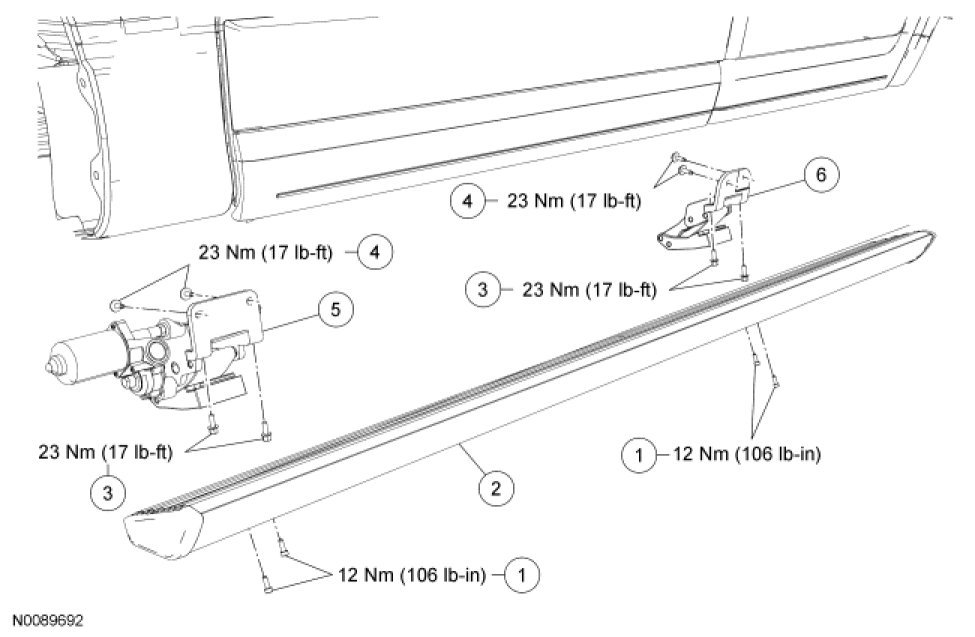 4 23 Nm (17 lb-ft)

6

23 Nm (17 lb-ft) 4

3 23 Nm (17 lb-ft)

5

23 Nm (17 lb-ft)

3

1 12 Nm (106 lb-in)

2

12 Nm (106 lb-in) 1

N0089692