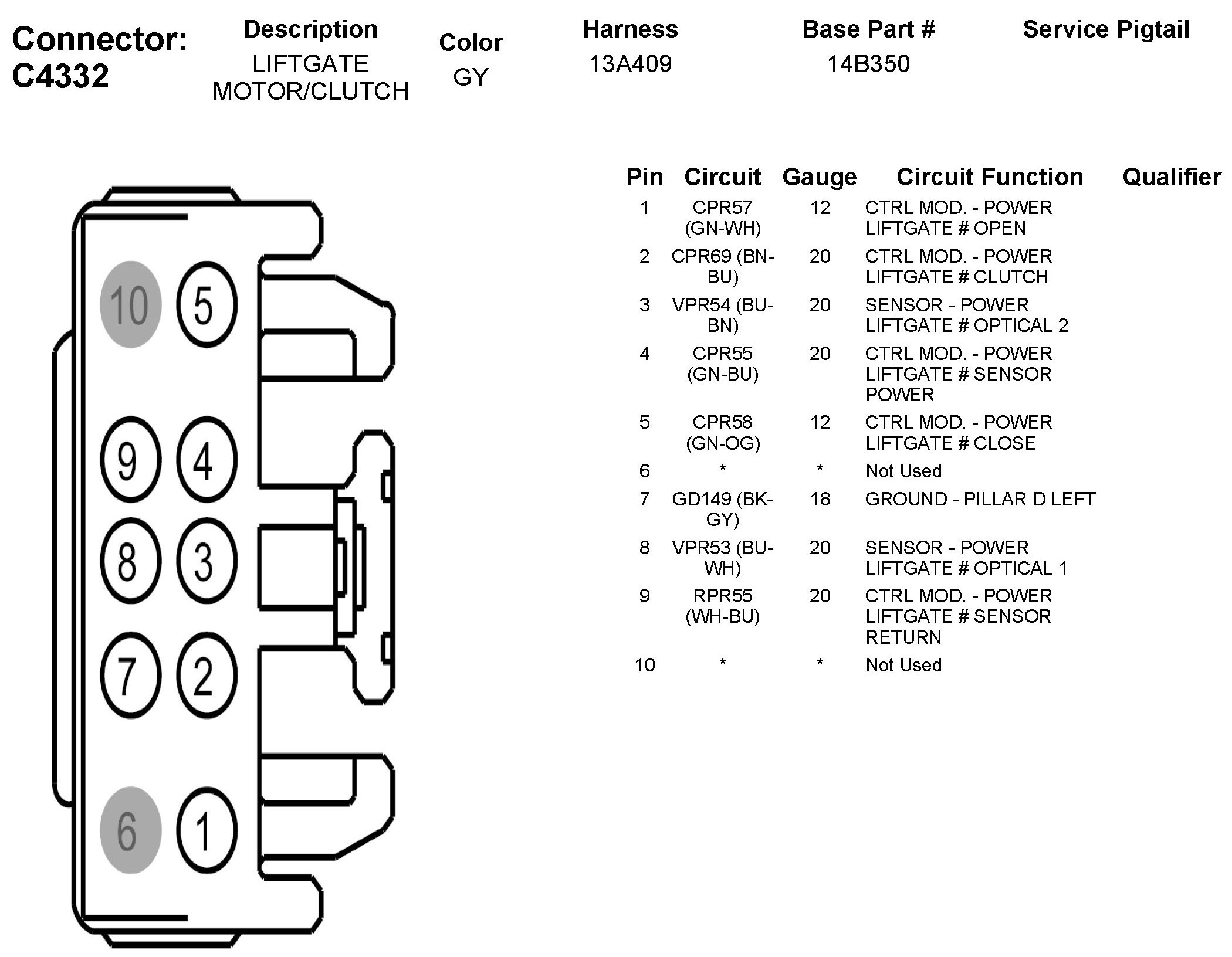 Connector: C4332

| Description | Color | Harness | Base Part # | Service Pigtail |
|---|---|---|---|---|
| LIFTGATE MOTOR/CLUTCH | GY | 13A409 | 14B350 | |

10 5
9 4
8 3
7 2
6 1

| Pin | Circuit | Gauge | Circuit Function | Qualifier |
|---|---|---|---|---|
| 1 | CPR57 (GN-WH) | 12 | CTRL MOD. - POWER LIFTGATE # OPEN | |
| 2 | CPR69 (BN-BU) | 20 | CTRL MOD. - POWER LIFTGATE # CLUTCH | |
| 3 | VPR54 (BU-BN) | 20 | SENSOR - POWER LIFTGATE # OPTICAL 2 | |
| 4 | CPR55 (GN-BU) | 20 | CTRL MOD. - POWER LIFTGATE # SENSOR POWER | |
| 5 | CPR58 (GN-OG) | 12 | CTRL MOD. - POWER LIFTGATE # CLOSE | |
| 6 | * | * | Not Used | |
| 7 | GD149 (BK-GY) | 18 | GROUND - PILLAR D LEFT | |
| 8 | VPR53 (BU-WH) | 20 | SENSOR - POWER LIFTGATE # OPTICAL 1 | |
| 9 | RPR55 (WH-BU) | 20 | CTRL MOD. - POWER LIFTGATE # SENSOR RETURN | |
| 10 | * | * | Not Used | |