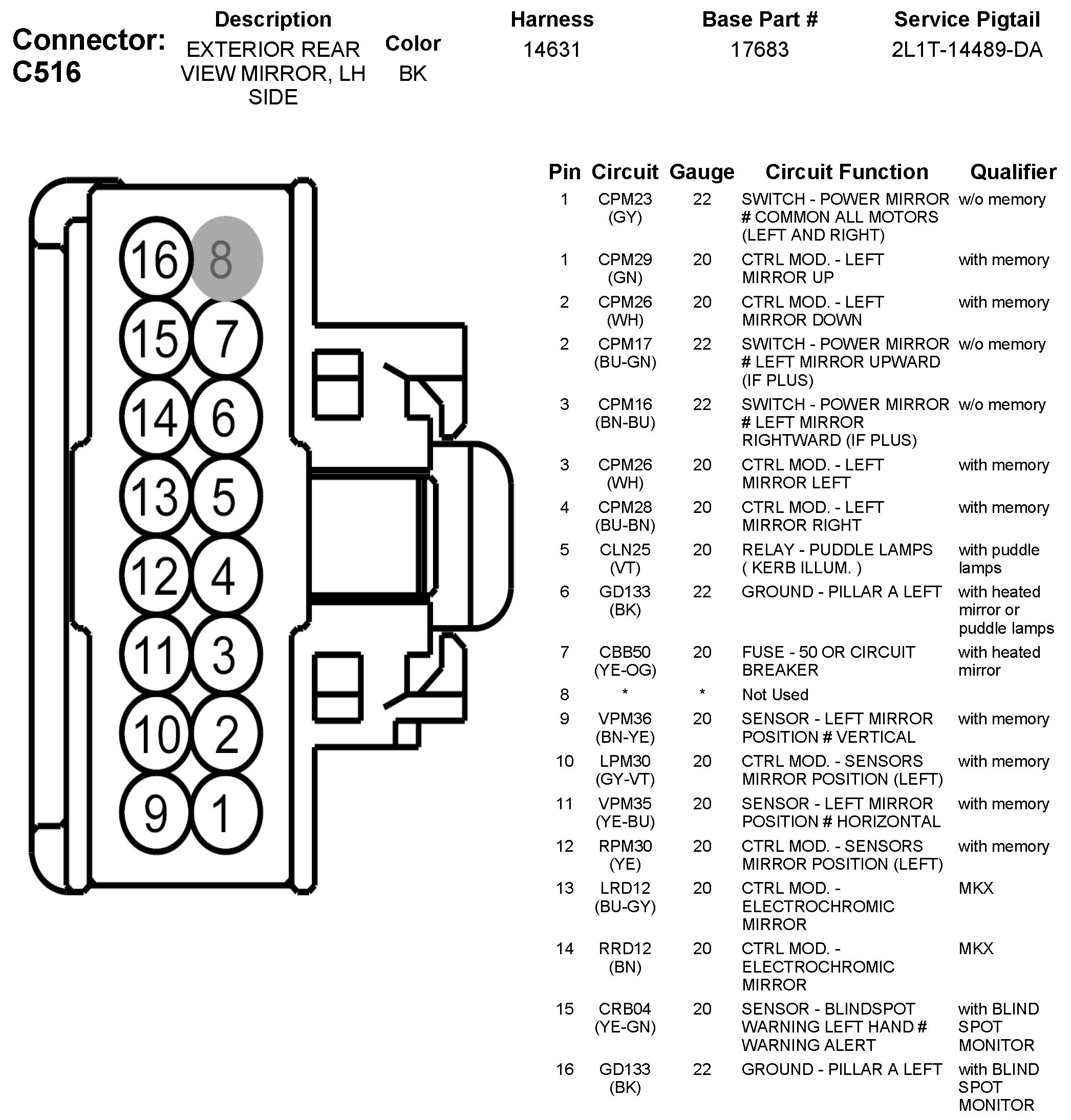 Connector: C516

| Description | Color | Harness | Base Part # | Service Pigtail |
|---|---|---|---|---|
| EXTERIOR REAR VIEW MIRROR, LH SIDE | BK | 14631 | 17683 | 2L1T-14489-DA |

16 8
15 7
14 6
13 5
12 4
11 3
10 2
9 1

| Pin | Circuit | Gauge | Circuit Function | Qualifier |
|---|---|---|---|---|
| 1 | CPM23 (GY) | 22 | SWITCH - POWER MIRROR # COMMON ALL MOTORS (LEFT AND RIGHT) | w/o memory |
| 1 | CPM29 (GN) | 20 | CTRL MOD. - LEFT MIRROR UP | with memory |
| 2 | CPM26 (WH) | 20 | CTRL MOD. - LEFT MIRROR DOWN | with memory |
| 2 | CPM17 (BU-GN) | 22 | SWITCH - POWER MIRROR # LEFT MIRROR UPWARD (IF PLUS) | w/o memory |
| 3 | CPM16 (BN-BU) | 22 | SWITCH - POWER MIRROR # LEFT MIRROR RIGHTWARD (IF PLUS) | w/o memory |
| 3 | CPM26 (WH) | 20 | CTRL MOD. - LEFT MIRROR LEFT | with memory |
| 4 | CPM28 (BU-BN) | 20 | CTRL MOD. - LEFT MIRROR RIGHT | with memory |
| 5 | CLN25 (VT) | 20 | RELAY - PUDDLE LAMPS ( KERB ILLUM. ) | with puddle lamps |
| 6 | GD133 (BK) | 22 | GROUND - PILLAR A LEFT | with heated mirror or puddle lamps |
| 7 | CBB50 (YE-OG) | 20 | FUSE - 50 OR CIRCUIT BREAKER | with heated mirror |
| 8 | * | * | Not Used | |
| 9 | VPM36 (BN-YE) | 20 | SENSOR - LEFT MIRROR POSITION # VERTICAL | with memory |
| 10 | LPM30 (GY-VT) | 20 | CTRL MOD. - SENSORS MIRROR POSITION (LEFT) | with memory |
| 11 | VPM35 (YE-BU) | 20 | SENSOR - LEFT MIRROR POSITION # HORIZONTAL | with memory |
| 12 | RPM30 (YE) | 20 | CTRL MOD. - SENSORS MIRROR POSITION (LEFT) | with memory |
| 13 | LRD12 (BU-GY) | 20 | CTRL MOD. - ELECTROCHROMIC MIRROR | MKX |
| 14 | RRD12 (BN) | 20 | CTRL MOD. - ELECTROCHROMIC MIRROR | MKX |
| 15 | CRB04 (YE-GN) | 20 | SENSOR - BLINDSPOT WARNING LEFT HAND # WARNING ALERT | with BLIND SPOT MONITOR |
| 16 | GD133 (BK) | 22 | GROUND - PILLAR A LEFT | with BLIND SPOT MONITOR |