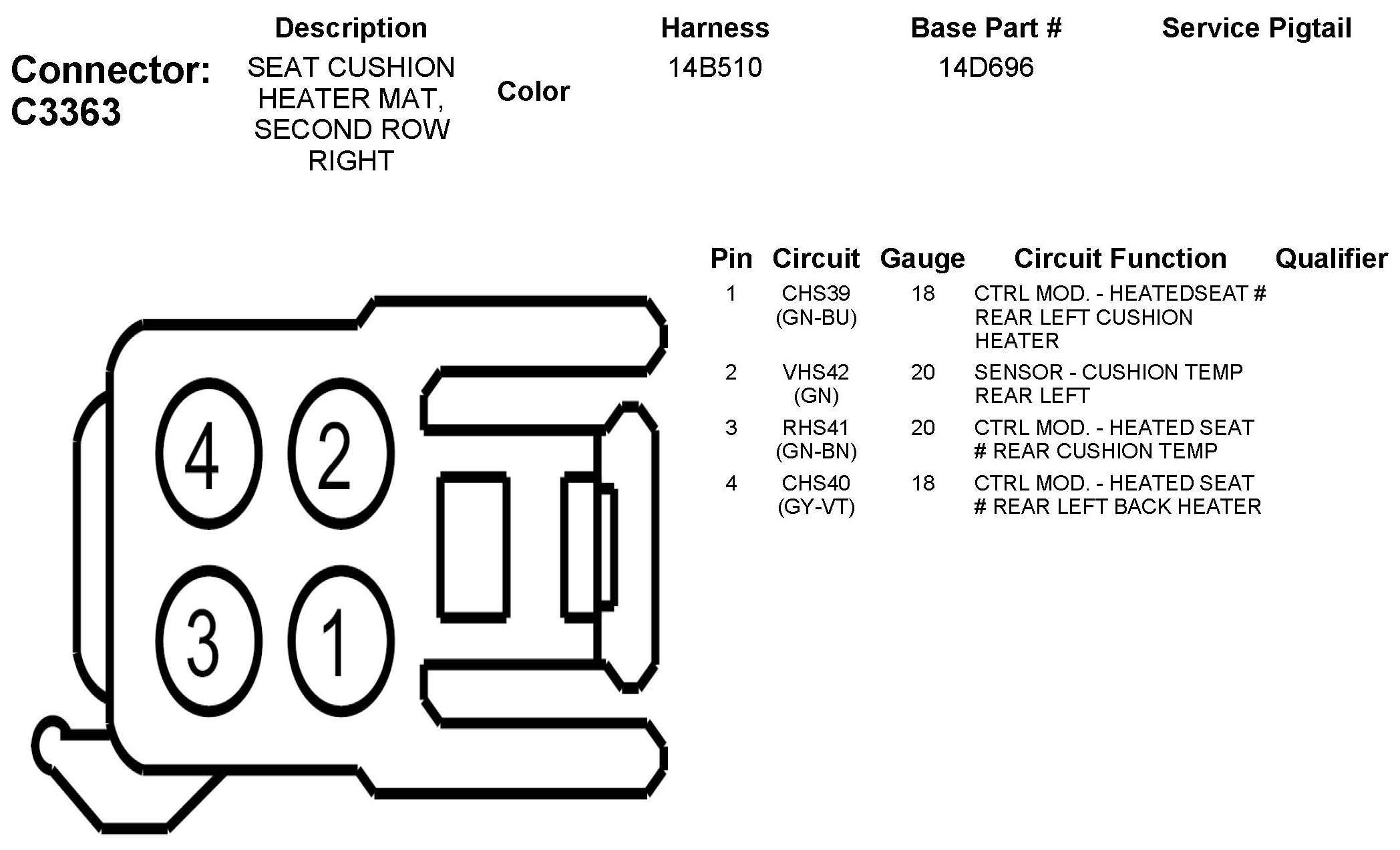 Connector: C3363

| Description | Color | Harness | Base Part # | Service Pigtail |
|---|---|---|---|---|
| SEAT CUSHION HEATER MAT, SECOND ROW RIGHT | | 14B510 | 14D696 | |

4 2
3 1

| Pin | Circuit | Gauge | Circuit Function | Qualifier |
|---|---|---|---|---|
| 1 | CHS39 (GN-BU) | 18 | CTRL MOD. - HEATEDSEAT # REAR LEFT CUSHION HEATER | |
| 2 | VHS42 (GN) | 20 | SENSOR - CUSHION TEMP REAR LEFT | |
| 3 | RHS41 (GN-BN) | 20 | CTRL MOD. - HEATED SEAT # REAR CUSHION TEMP | |
| 4 | CHS40 (GY-VT) | 18 | CTRL MOD. - HEATED SEAT # REAR LEFT BACK HEATER | |