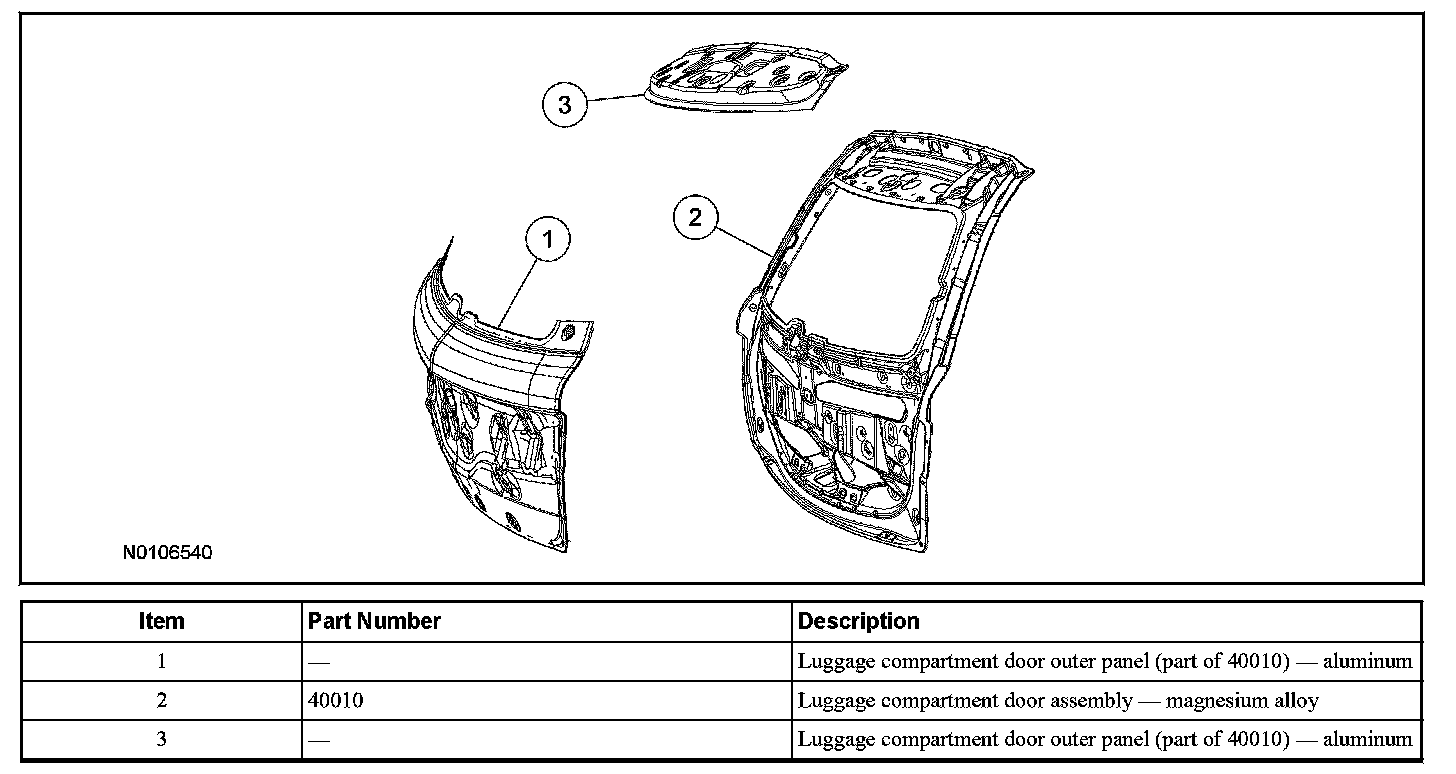 3

2

1

N0106540

| Item | Part Number | Description |
|---|---|---|
| 1 | — | Luggage compartment door outer panel (part of 40010) — aluminum |
| 2 | 40010 | Luggage compartment door assembly — magnesium alloy |
| 3 | — | Luggage compartment door outer panel (part of 40010) — aluminum |