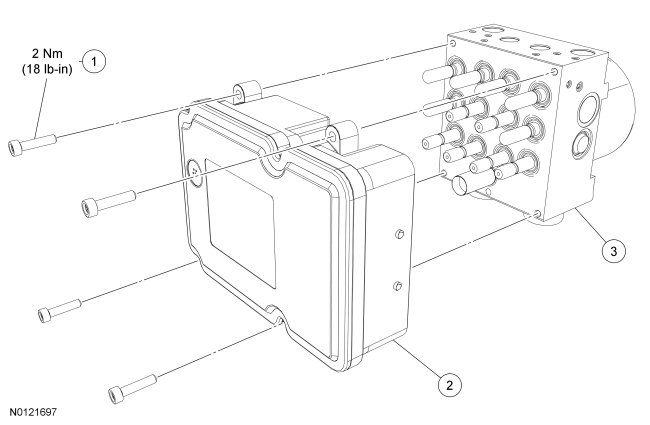 2 Nm
(18 lb-in)

1

3

2

N0121697