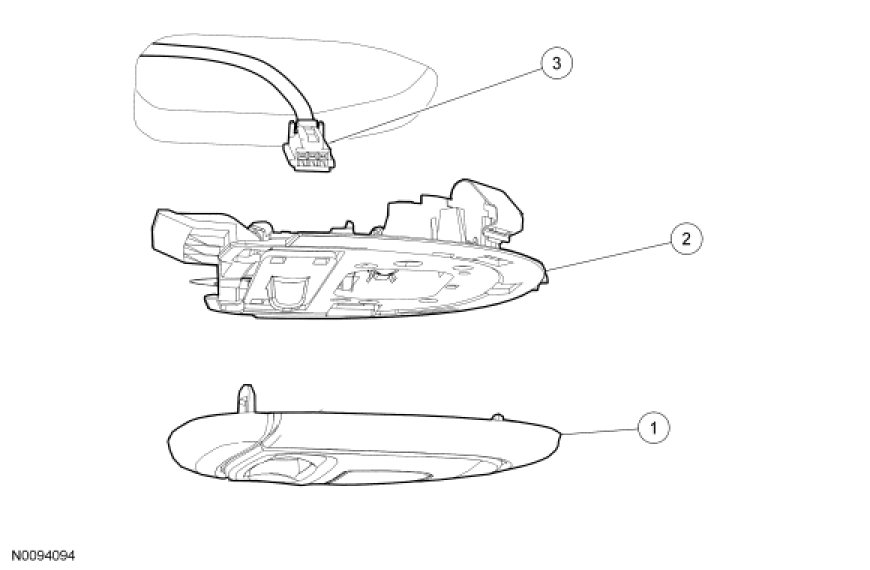 3

2

1

N0094094