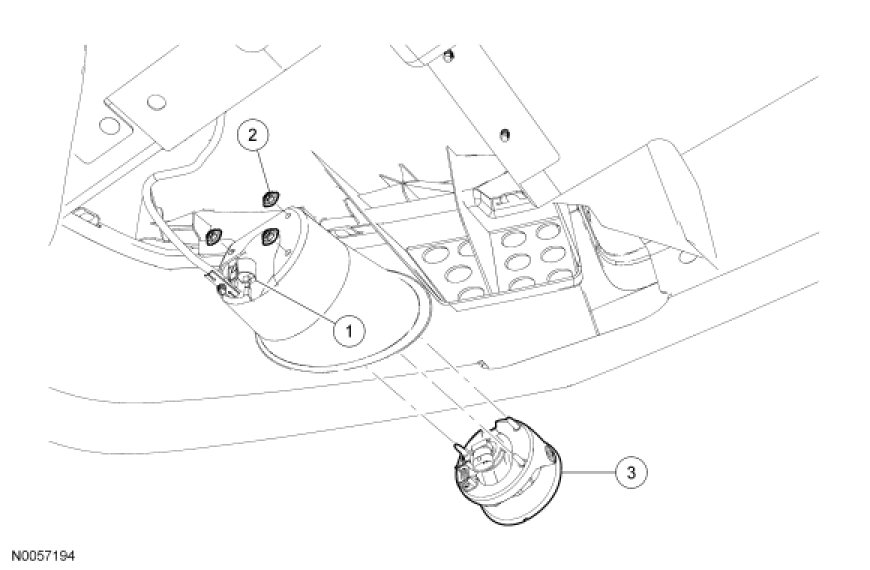 2

1

3

N0057194