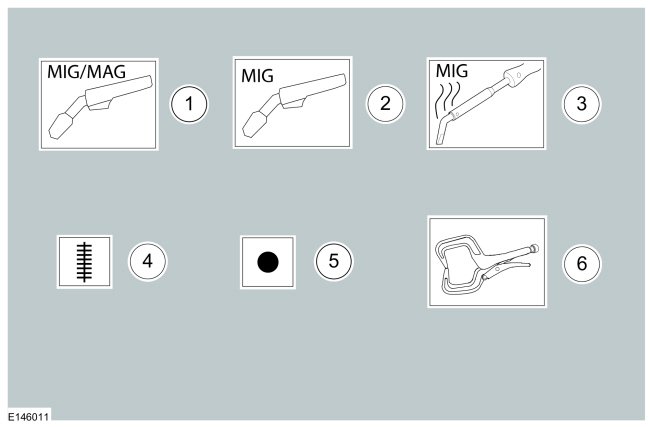 MIG/MAG
1
MIG
2
MIG
3
4
5
6
E146011