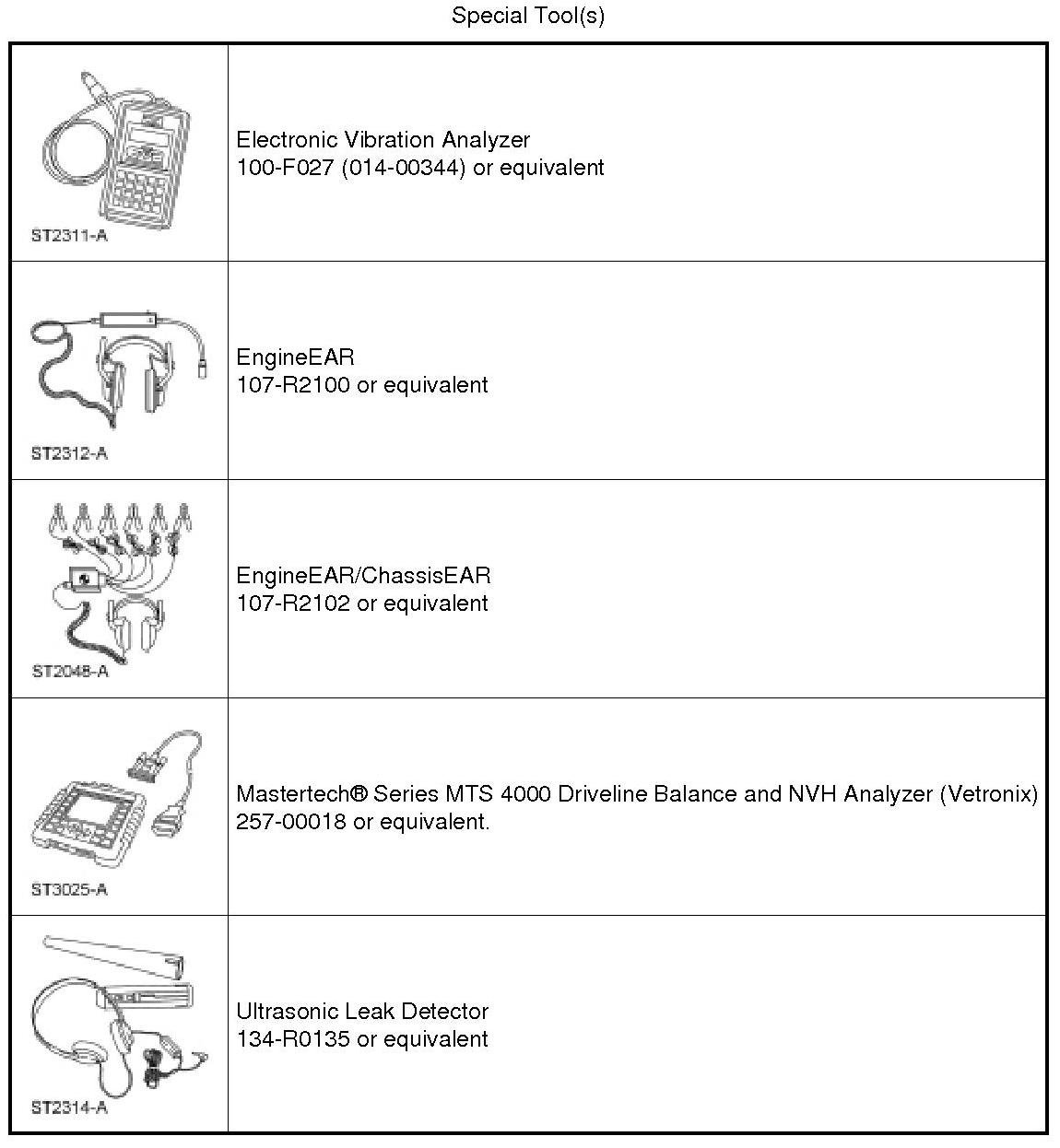 Special Tool(s)

| | |
|---|---|
| ST2311-A | Electronic Vibration Analyzer 100-F027 (014-00344) or equivalent |
| ST2312-A | EngineEAR 107-R2100 or equivalent |
| ST2048-A | EngineEAR/ChassisEAR 107-R2102 or equivalent |
| ST3025-A | Mastertech® Series MTS 4000 Driveline Balance and NVH Analyzer (Vetronix) 257-00018 or equivalent. |
| ST2314-A | Ultrasonic Leak Detector 134-R0135 or equivalent |