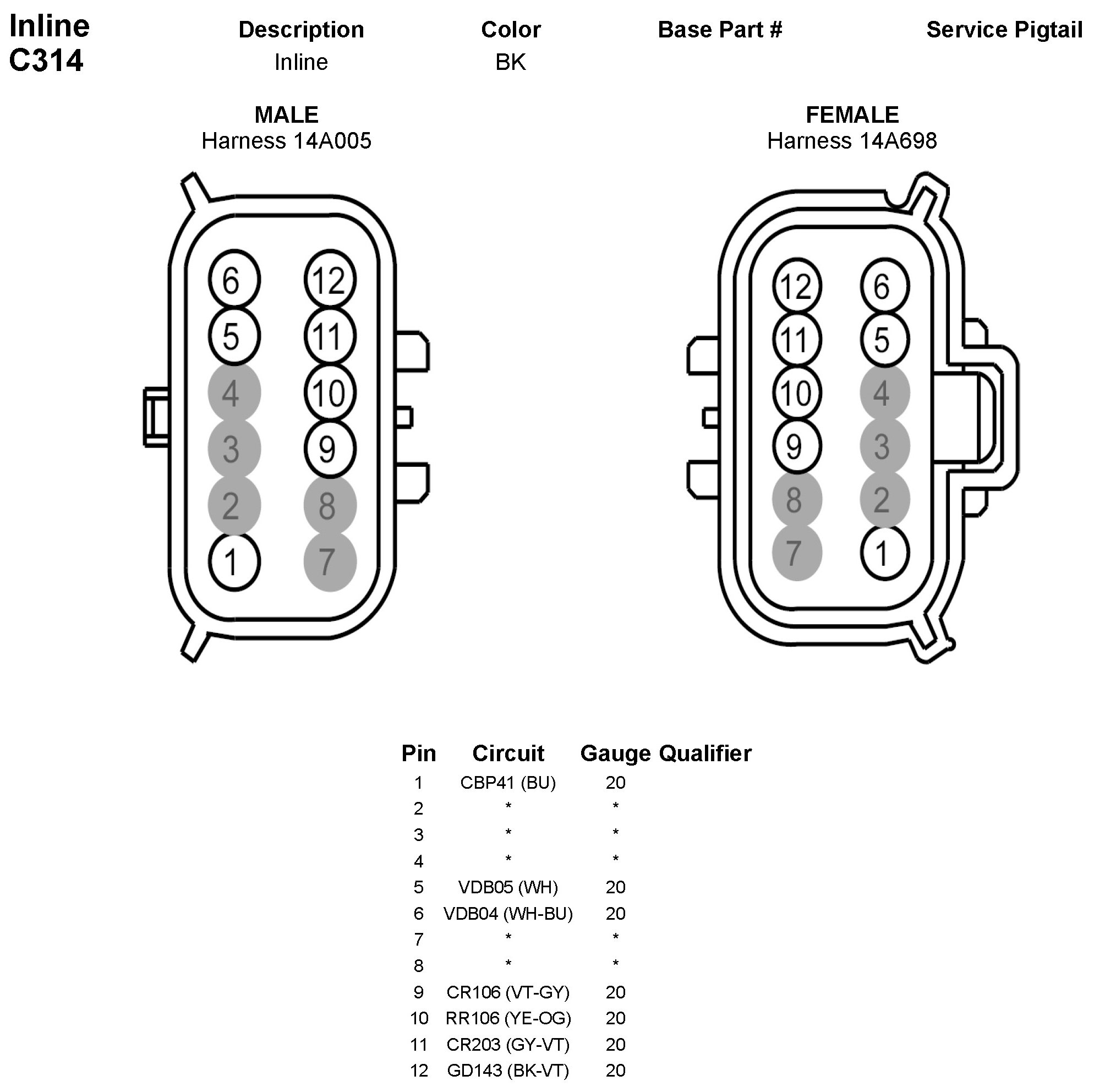 Inline
C314

| Description | Color | Base Part # | Service Pigtail |
|---|---|---|---|
| Inline | BK | | |

MALE
Harness 14A005

6 12
5 11
4 10
3 9
2 8
1 7

FEMALE
Harness 14A698

12 6
11 5
10 4
9 3
8 2
7 1

| Pin | Circuit | Gauge | Qualifier |
|---|---|---|---|
| 1 | CBP41 (BU) | 20 | |
| 2 | * | * | |
| 3 | * | * | |
| 4 | * | * | |
| 5 | VDB05 (WH) | 20 | |
| 6 | VDB04 (WH-BU) | 20 | |
| 7 | * | * | |
| 8 | * | * | |
| 9 | CR106 (VT-GY) | 20 | |
| 10 | RR106 (YE-OG) | 20 | |
| 11 | CR203 (GY-VT) | 20 | |
| 12 | GD143 (BK-VT) | 20 | |