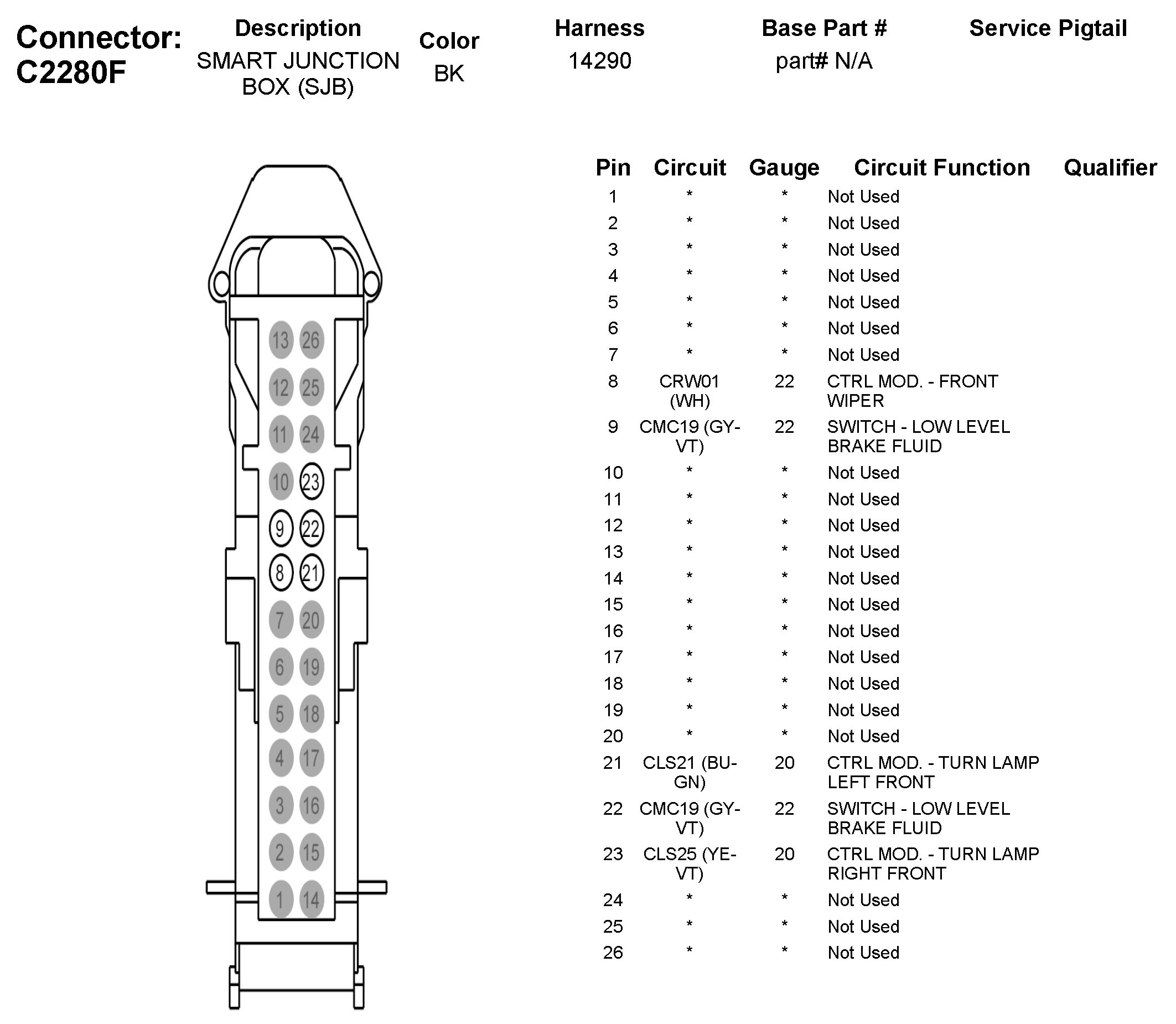 Connector: C2280F

| Description | Color | Harness | Base Part # | Service Pigtail |
|---|---|---|---|---|
| SMART JUNCTION BOX (SJB) | BK | 14290 | part# N/A | |

13 26
12 25
11 24
10 23
9 22
8 21
7 20
6 19
5 18
4 17
3 16
2 15
1 14

| Pin | Circuit | Gauge | Circuit Function | Qualifier |
|---|---|---|---|---|
| 1 | * | * | Not Used | |
| 2 | * | * | Not Used | |
| 3 | * | * | Not Used | |
| 4 | * | * | Not Used | |
| 5 | * | * | Not Used | |
| 6 | * | * | Not Used | |
| 7 | * | * | Not Used | |
| 8 | CRW01 (WH) | 22 | CTRL MOD. - FRONT WIPER | |
| 9 | CMC19 (GY-VT) | 22 | SWITCH - LOW LEVEL BRAKE FLUID | |
| 10 | * | * | Not Used | |
| 11 | * | * | Not Used | |
| 12 | * | * | Not Used | |
| 13 | * | * | Not Used | |
| 14 | * | * | Not Used | |
| 15 | * | * | Not Used | |
| 16 | * | * | Not Used | |
| 17 | * | * | Not Used | |
| 18 | * | * | Not Used | |
| 19 | * | * | Not Used | |
| 20 | * | * | Not Used | |
| 21 | CLS21 (BU-GN) | 20 | CTRL MOD. - TURN LAMP LEFT FRONT | |
| 22 | CMC19 (GY-VT) | 22 | SWITCH - LOW LEVEL BRAKE FLUID | |
| 23 | CLS25 (YE-VT) | 20 | CTRL MOD. - TURN LAMP RIGHT FRONT | |
| 24 | * | * | Not Used | |
| 25 | * | * | Not Used | |
| 26 | * | * | Not Used | |