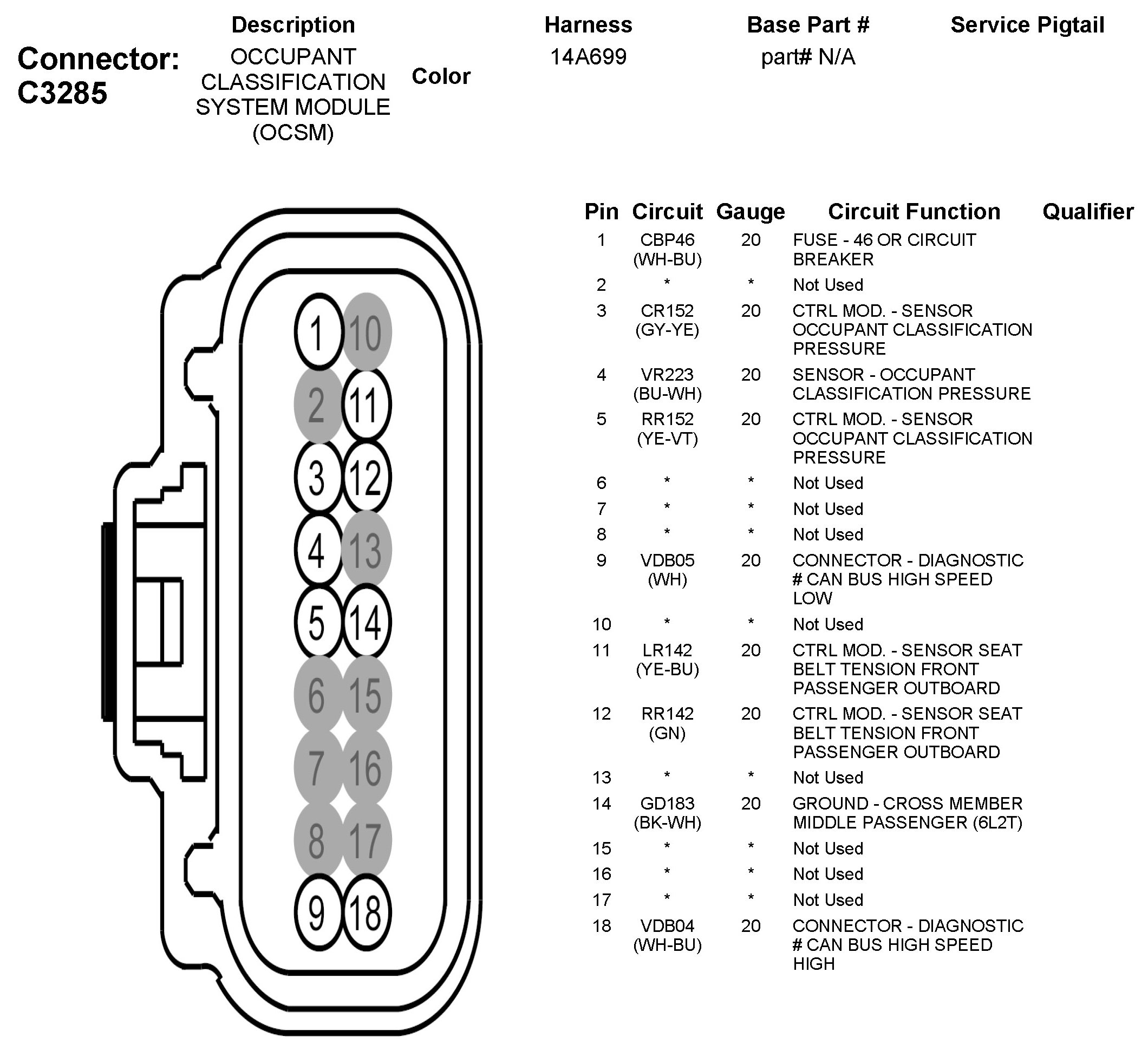 Connector: C3285

| Description | Color | Harness | Base Part # | Service Pigtail |
|---|---|---|---|---|
| OCCUPANT CLASSIFICATION SYSTEM MODULE (OCSM) | | 14A699 | part# N/A | |

1 10
2 11
3 12
4 13
5 14
6 15
7 16
8 17
9 18

| Pin | Circuit | Gauge | Circuit Function | Qualifier |
|---|---|---|---|---|
| 1 | CBP46 (WH-BU) | 20 | FUSE - 46 OR CIRCUIT BREAKER | |
| 2 | * | * | Not Used | |
| 3 | CR152 (GY-YE) | 20 | CTRL MOD. - SENSOR OCCUPANT CLASSIFICATION PRESSURE | |
| 4 | VR223 (BU-WH) | 20 | SENSOR - OCCUPANT CLASSIFICATION PRESSURE | |
| 5 | RR152 (YE-VT) | 20 | CTRL MOD. - SENSOR OCCUPANT CLASSIFICATION PRESSURE | |
| 6 | * | * | Not Used | |
| 7 | * | * | Not Used | |
| 8 | * | * | Not Used | |
| 9 | VDB05 (WH) | 20 | CONNECTOR - DIAGNOSTIC # CAN BUS HIGH SPEED LOW | |
| 10 | * | * | Not Used | |
| 11 | LR142 (YE-BU) | 20 | CTRL MOD. - SENSOR SEAT BELT TENSION FRONT PASSENGER OUTBOARD | |
| 12 | RR142 (GN) | 20 | CTRL MOD. - SENSOR SEAT BELT TENSION FRONT PASSENGER OUTBOARD | |
| 13 | * | * | Not Used | |
| 14 | GD183 (BK-WH) | 20 | GROUND - CROSS MEMBER MIDDLE PASSENGER (6L2T) | |
| 15 | * | * | Not Used | |
| 16 | * | * | Not Used | |
| 17 | * | * | Not Used | |
| 18 | VDB04 (WH-BU) | 20 | CONNECTOR - DIAGNOSTIC # CAN BUS HIGH SPEED HIGH | |