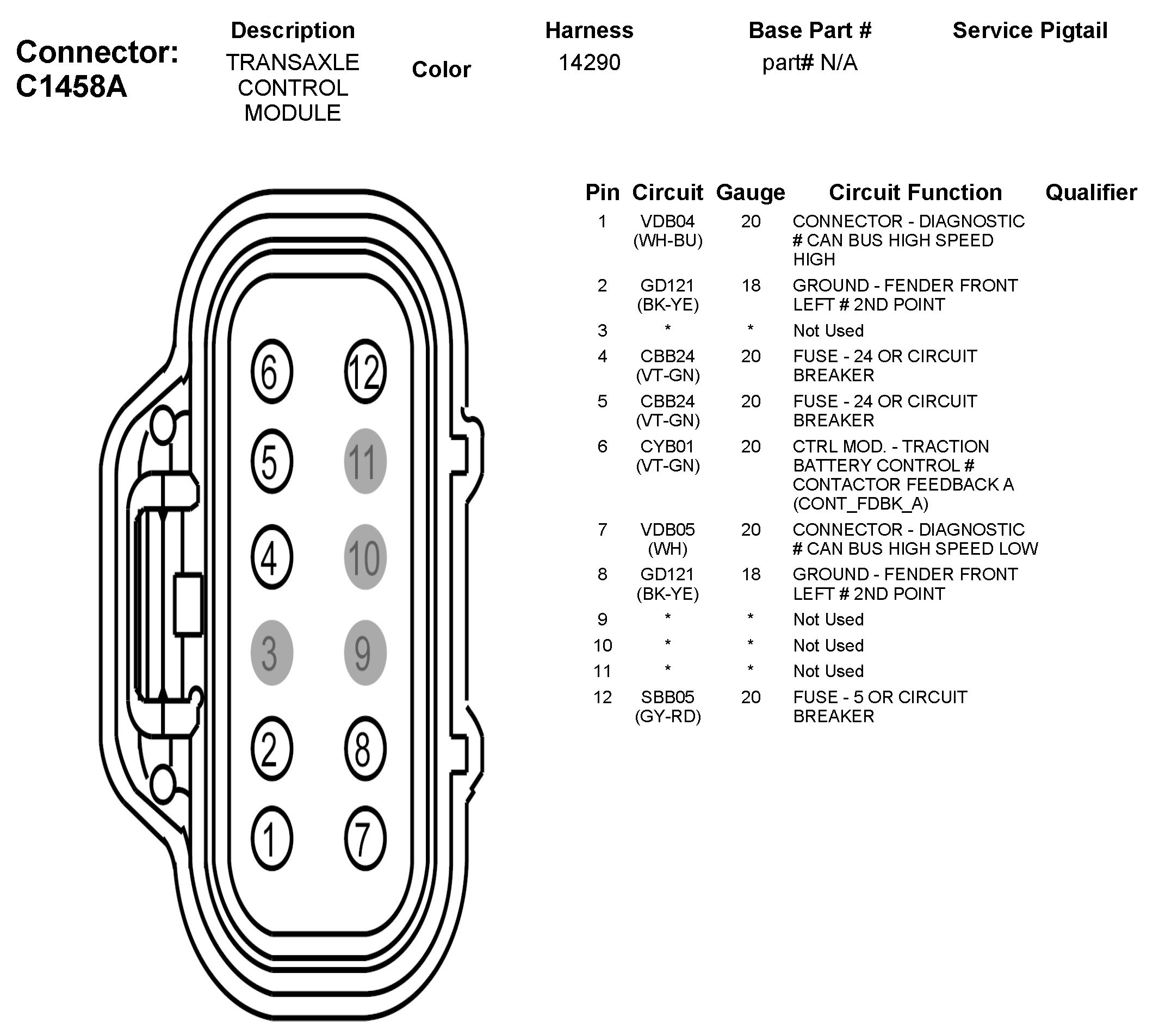 Connector: C1458A

| Description | Color | Harness | Base Part # | Service Pigtail |
|---|---|---|---|---|
| TRANSAXLE CONTROL MODULE | | 14290 | part# N/A | |

6 12
5 11
4 10
3 9
2 8
1 7

| Pin | Circuit | Gauge | Circuit Function | Qualifier |
|---|---|---|---|---|
| 1 | VDB04 (WH-BU) | 20 | CONNECTOR - DIAGNOSTIC # CAN BUS HIGH SPEED HIGH | |
| 2 | GD121 (BK-YE) | 18 | GROUND - FENDER FRONT LEFT # 2ND POINT | |
| 3 | * | * | Not Used | |
| 4 | CBB24 (VT-GN) | 20 | FUSE - 24 OR CIRCUIT BREAKER | |
| 5 | CBB24 (VT-GN) | 20 | FUSE - 24 OR CIRCUIT BREAKER | |
| 6 | CYB01 (VT-GN) | 20 | CTRL MOD. - TRACTION BATTERY CONTROL # CONTACTOR FEEDBACK A (CONT_FDBK_A) | |
| 7 | VDB05 (WH) | 20 | CONNECTOR - DIAGNOSTIC # CAN BUS HIGH SPEED LOW | |
| 8 | GD121 (BK-YE) | 18 | GROUND - FENDER FRONT LEFT # 2ND POINT | |
| 9 | * | * | Not Used | |
| 10 | * | * | Not Used | |
| 11 | * | * | Not Used | |
| 12 | SBB05 (GY-RD) | 20 | FUSE - 5 OR CIRCUIT BREAKER | |