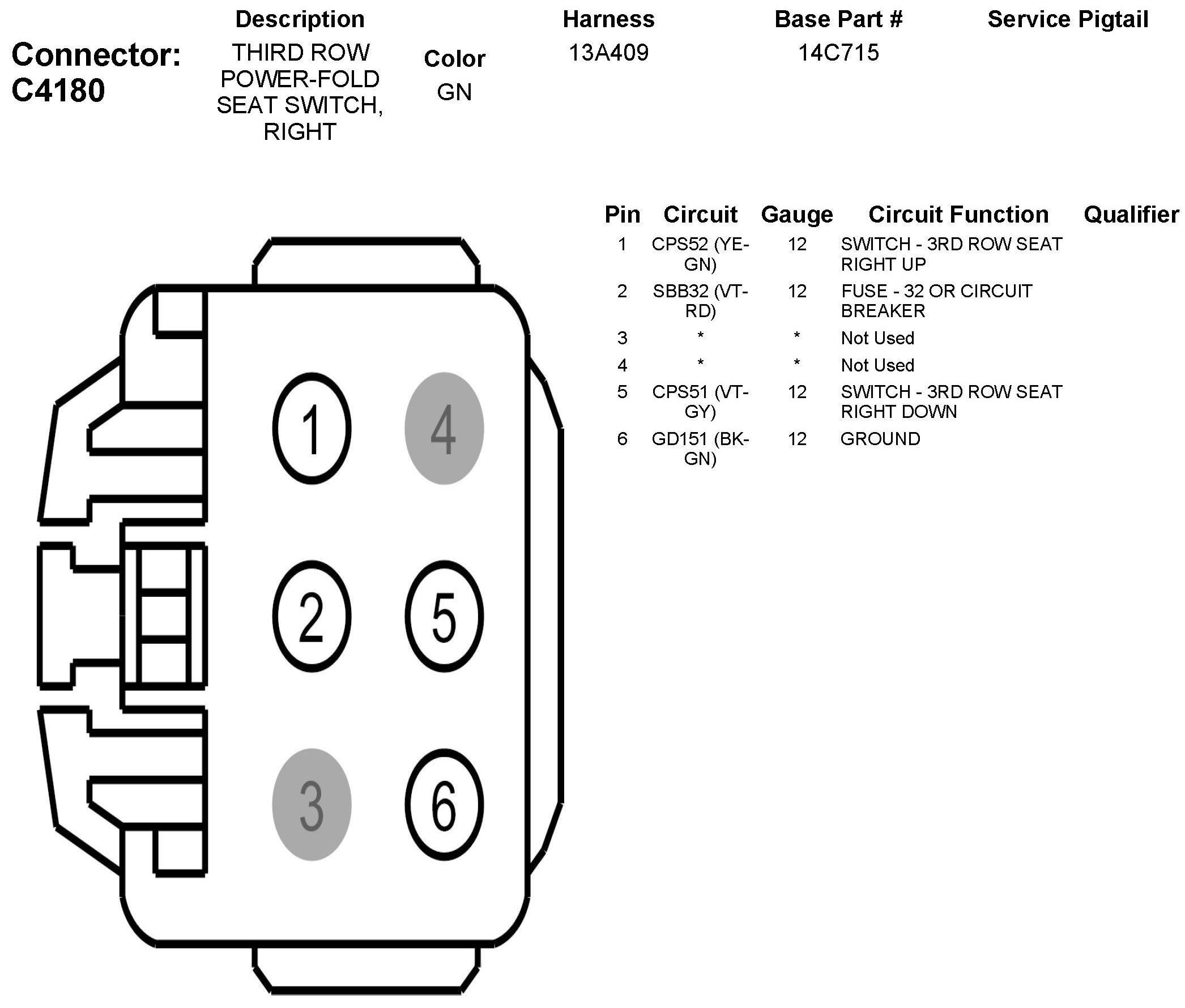 Connector: C4180

| Description | Color | Harness | Base Part # | Service Pigtail |
|---|---|---|---|---|
| THIRD ROW POWER-FOLD SEAT SWITCH, RIGHT | GN | 13A409 | 14C715 | |

1 4
2 5
3 6

| Pin | Circuit | Gauge | Circuit Function | Qualifier |
|---|---|---|---|---|
| 1 | CPS52 (YE-GN) | 12 | SWITCH - 3RD ROW SEAT RIGHT UP | |
| 2 | SBB32 (VT-RD) | 12 | FUSE - 32 OR CIRCUIT BREAKER | |
| 3 | * | * | Not Used | |
| 4 | * | * | Not Used | |
| 5 | CPS51 (VT-GY) | 12 | SWITCH - 3RD ROW SEAT RIGHT DOWN | |
| 6 | GD151 (BK-GN) | 12 | GROUND | |