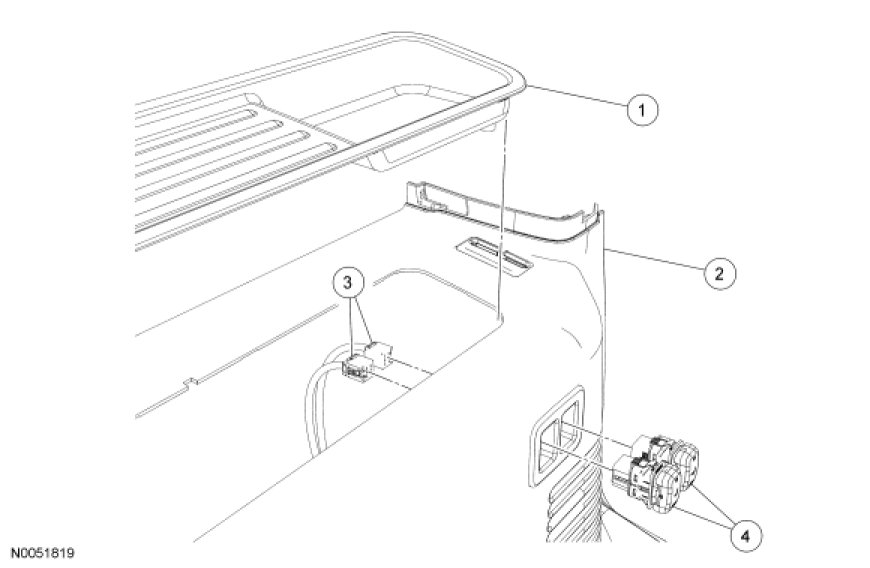 1
2
3
4
N0051819