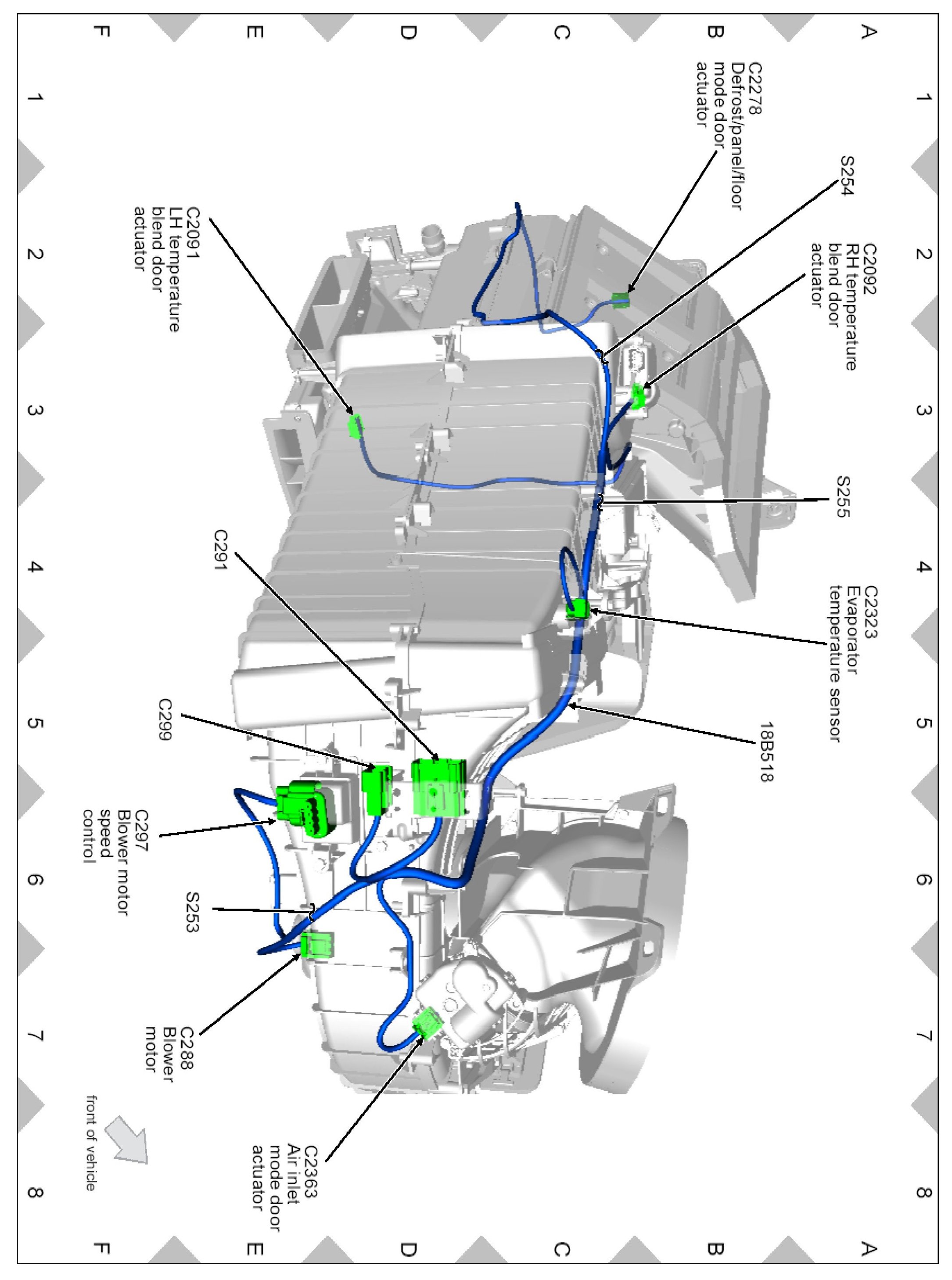 A B C D E F

1 2 3 4 5 6 7 8

C2278
Defrost/panel/floor mode door actuator

S254

C2092
RH temperature blend door actuator

S255

C2323
Evaporator temperature sensor

18B518

C2091
LH temperature blend door actuator

C291

C299

C297
Blower motor speed control

S253

C288
Blower motor

C2363
Air inlet mode door actuator

front of vehicle

1 2 3 4 5 6 7 8

A B C D E F