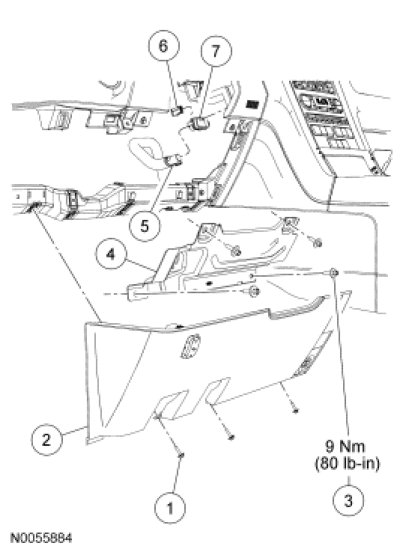 6
7
5
4
2
1
9 Nm
(80 lb-in)
3
N0055884