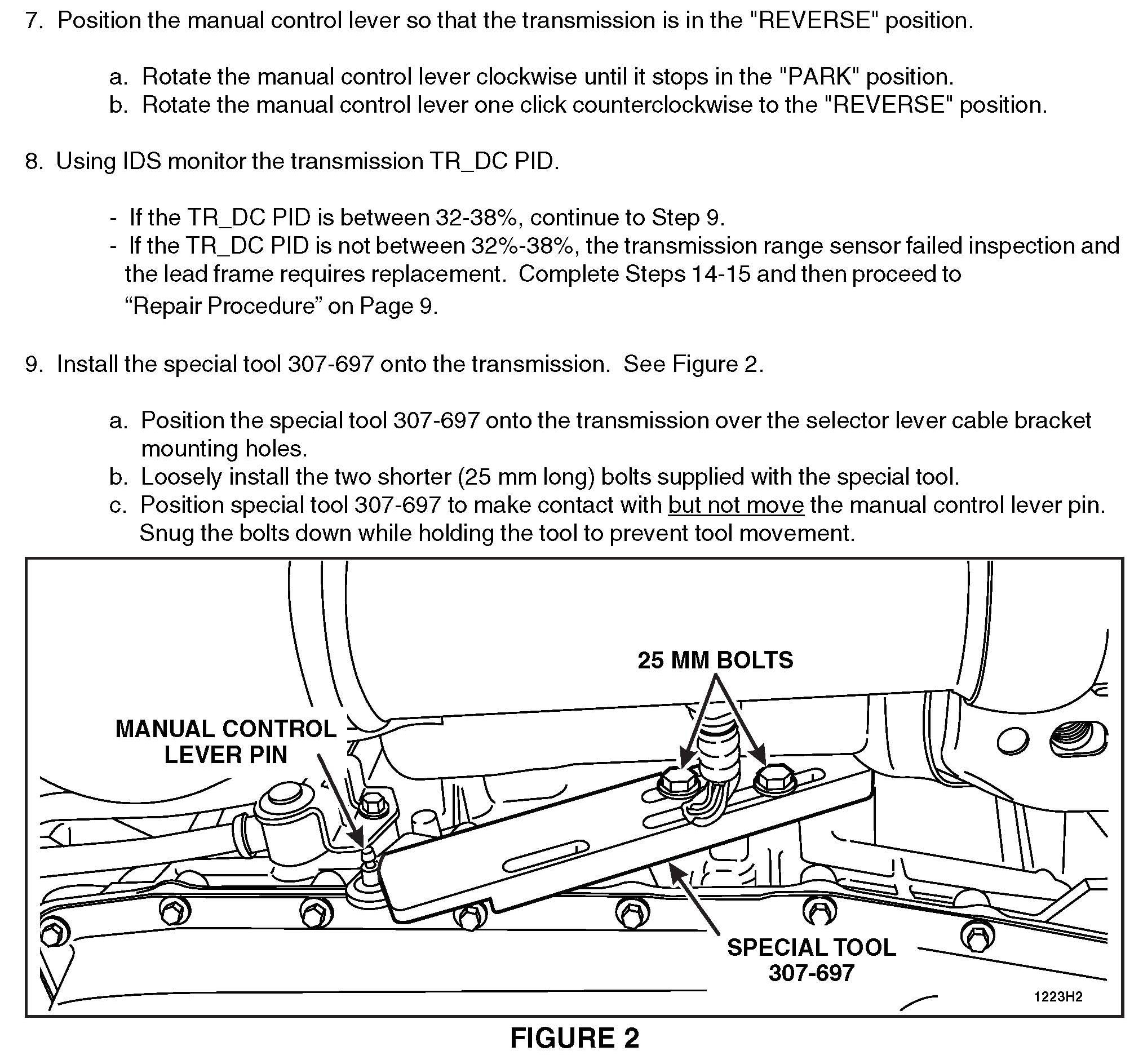 7. Position the manual control lever so that the transmission is in the "REVERSE" position.

a. Rotate the manual control lever clockwise until it stops in the "PARK" position.
b. Rotate the manual control lever one click counterclockwise to the "REVERSE" position.

8. Using IDS monitor the transmission TR_DC PID.

- If the TR_DC PID is between 32-38%, continue to Step 9.
- If the TR_DC PID is not between 32%-38%, the transmission range sensor failed inspection and the lead frame requires replacement. Complete Steps 14-15 and then proceed to “Repair Procedure” on Page 9.

9. Install the special tool 307-697 onto the transmission. See Figure 2.

a. Position the special tool 307-697 onto the transmission over the selector lever cable bracket mounting holes.
b. Loosely install the two shorter (25 mm long) bolts supplied with the special tool.
c. Position special tool 307-697 to make contact with but not move the manual control lever pin. Snug the bolts down while holding the tool to prevent tool movement.

25 MM BOLTS

MANUAL CONTROL LEVER PIN

SPECIAL TOOL 307-697

1223H2

FIGURE 2