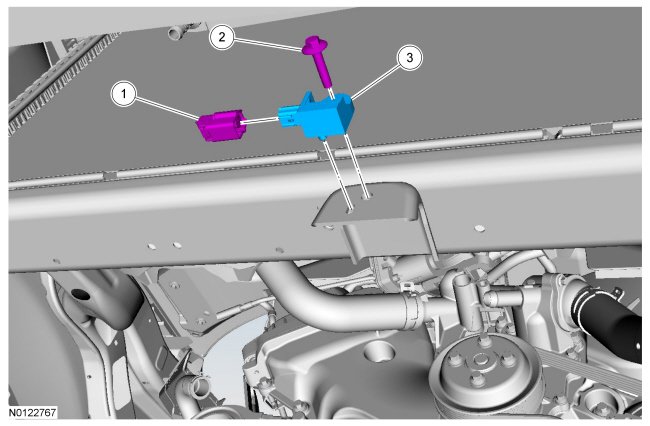 2
3
1
N0122767