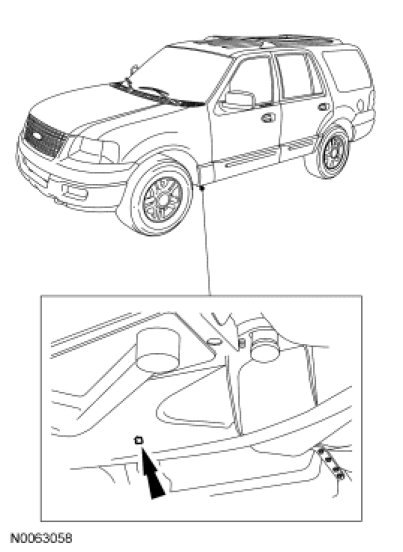 N0063058