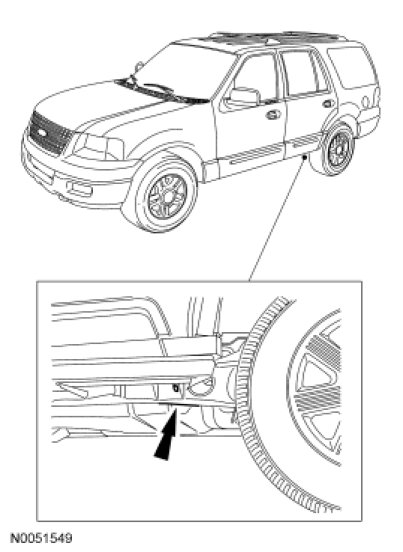 N0051549