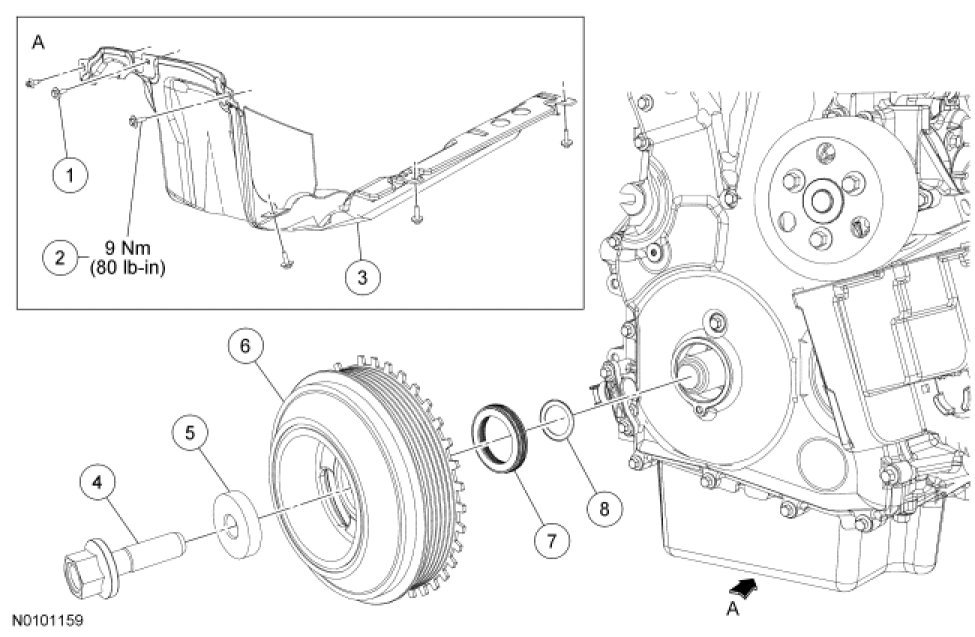 A

1

2 9 Nm (80 lb-in)

3

6

5

4

7

8

A

N0101159