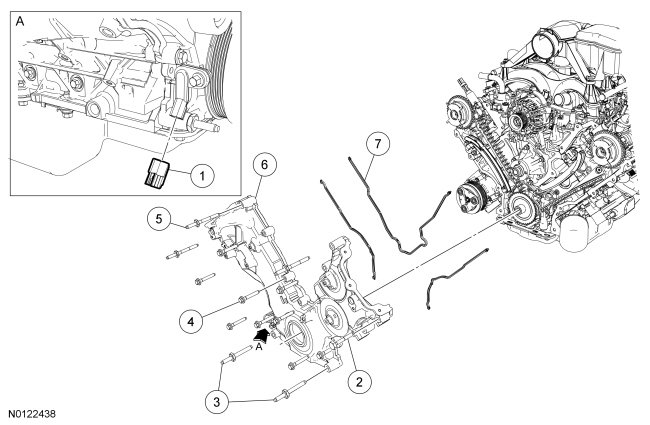 A

1

6

7

5

4

A

2

3

N0122438