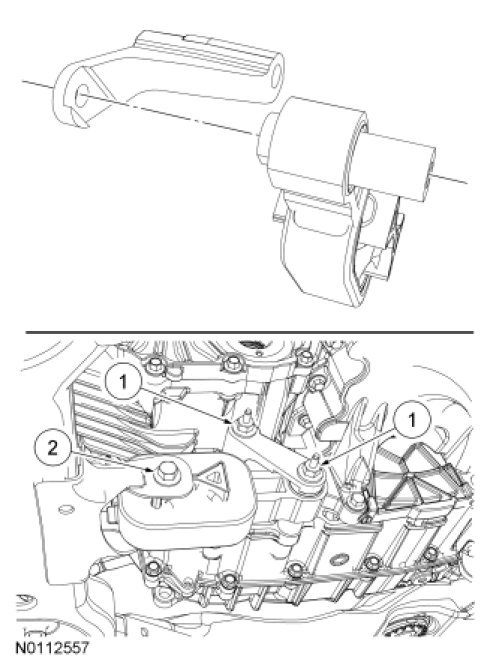 1
1
2
N0112557