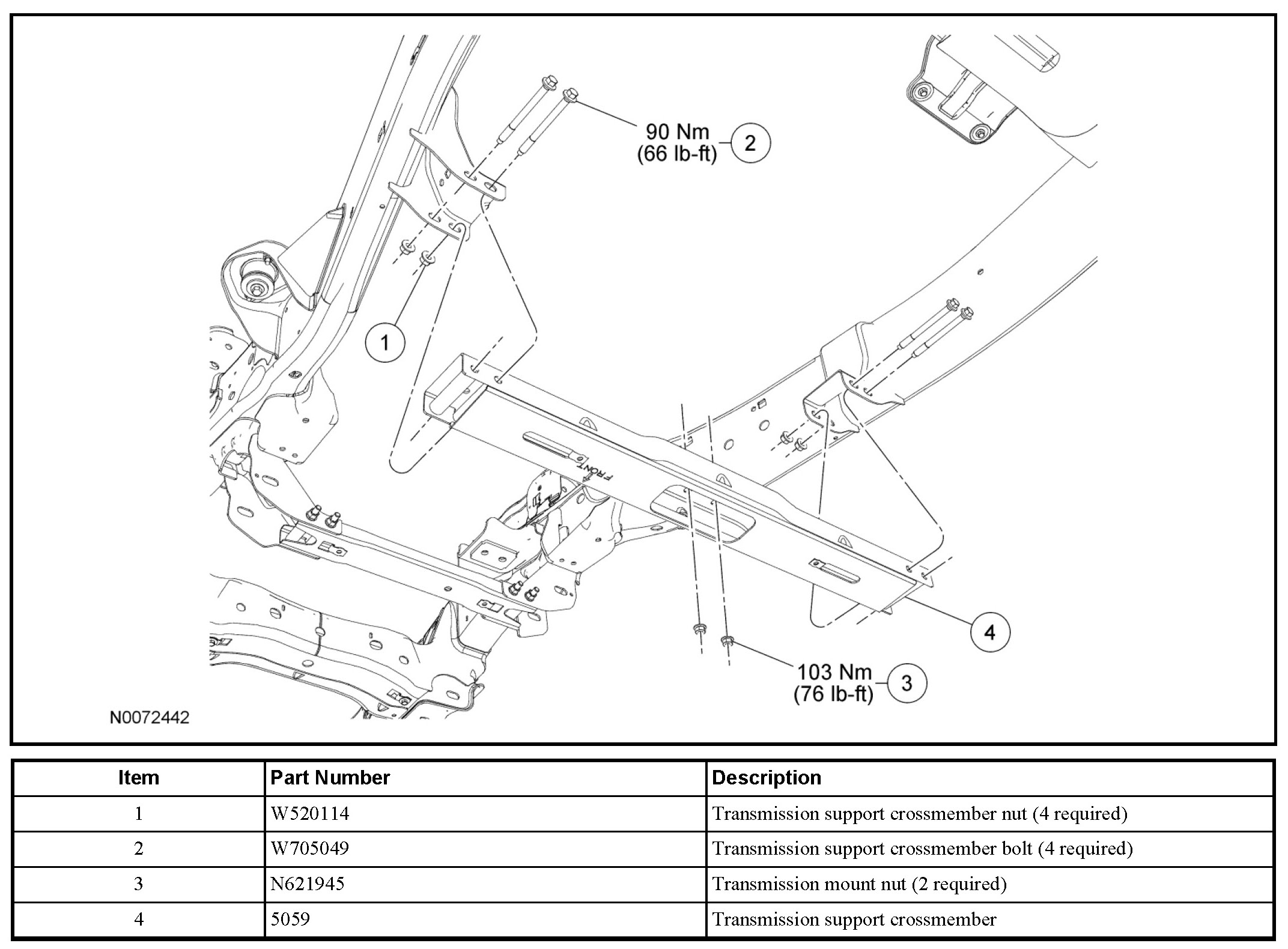 90 Nm
(66 lb-ft)
2

1

FRONT

4

103 Nm
(76 lb-ft)
3

N0072442

| Item | Part Number | Description |
|---|---|---|
| 1 | W520114 | Transmission support crossmember nut (4 required) |
| 2 | W705049 | Transmission support crossmember bolt (4 required) |
| 3 | N621945 | Transmission mount nut (2 required) |
| 4 | 5059 | Transmission support crossmember |