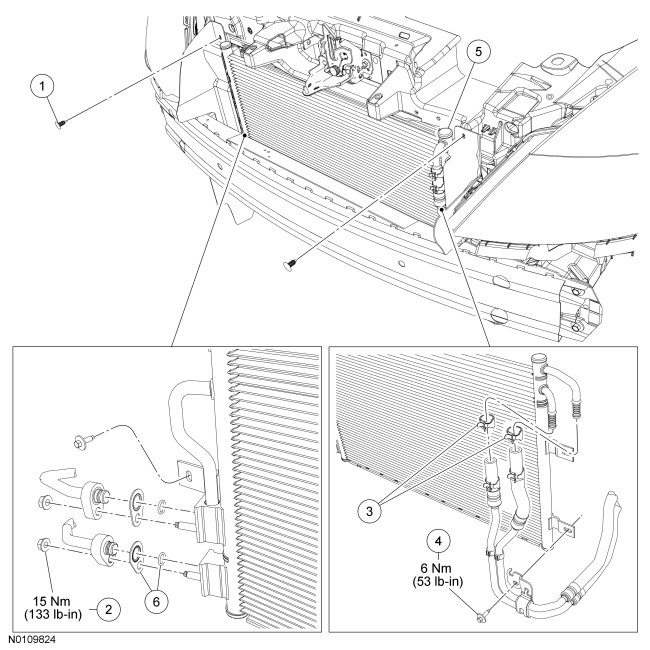 1

5

15 Nm
(133 lb-in)

2

6

3

4
6 Nm
(53 lb-in)

N0109824