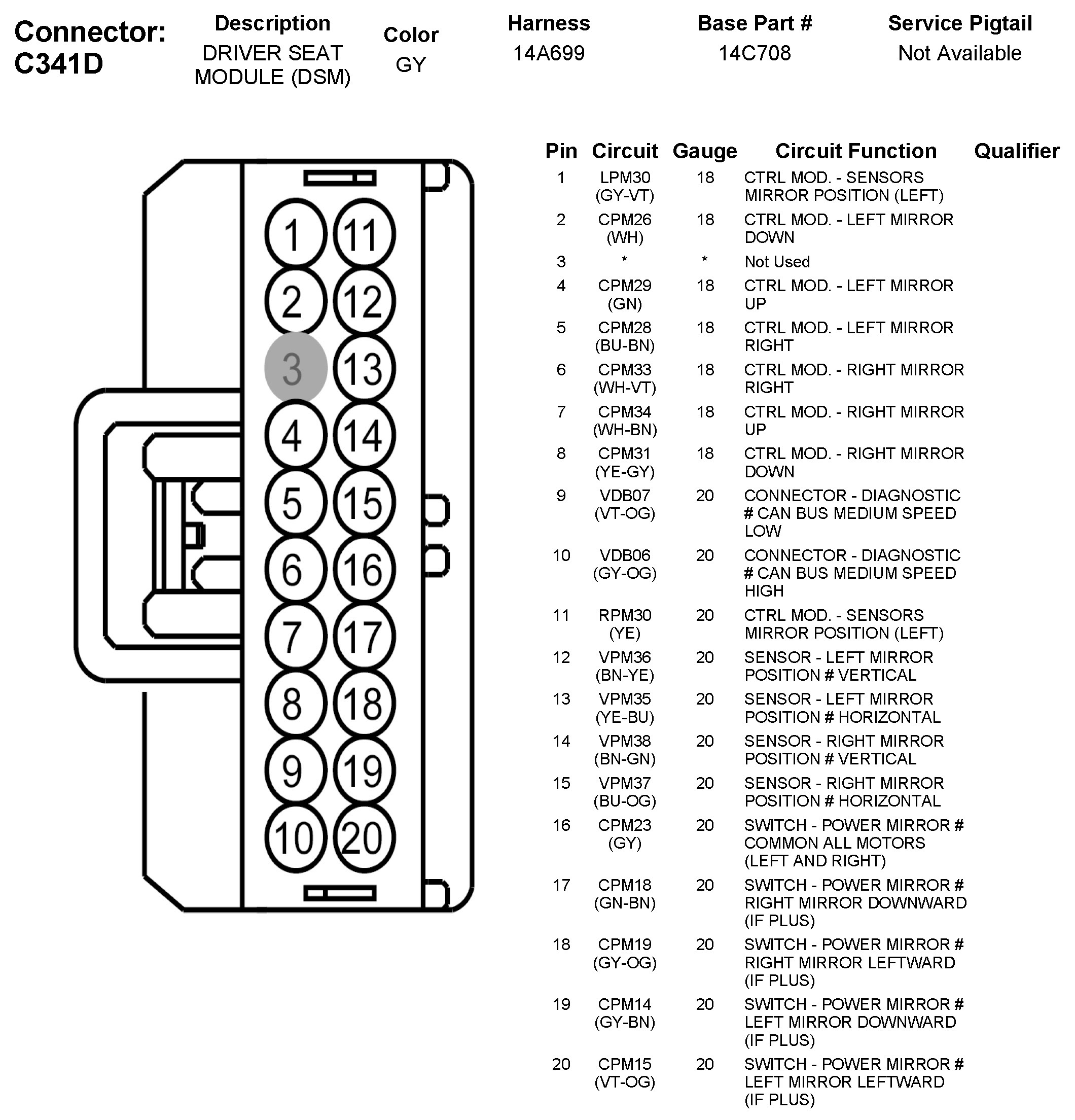 Connector: C341D

| Description | Color | Harness | Base Part # | Service Pigtail |
|---|---|---|---|---|
| DRIVER SEAT MODULE (DSM) | GY | 14A699 | 14C708 | Not Available |

1 11 2 12 3 13 4 14 5 15 6 16 7 17 8 18 9 19 10 20

| Pin | Circuit | Gauge | Circuit Function | Qualifier |
|---|---|---|---|---|
| 1 | LPM30 (GY-VT) | 18 | CTRL MOD. - SENSORS MIRROR POSITION (LEFT) | |
| 2 | CPM26 (WH) | 18 | CTRL MOD. - LEFT MIRROR DOWN | |
| 3 | * | * | Not Used | |
| 4 | CPM29 (GN) | 18 | CTRL MOD. - LEFT MIRROR UP | |
| 5 | CPM28 (BU-BN) | 18 | CTRL MOD. - LEFT MIRROR RIGHT | |
| 6 | CPM33 (WH-VT) | 18 | CTRL MOD. - RIGHT MIRROR RIGHT | |
| 7 | CPM34 (WH-BN) | 18 | CTRL MOD. - RIGHT MIRROR UP | |
| 8 | CPM31 (YE-GY) | 18 | CTRL MOD. - RIGHT MIRROR DOWN | |
| 9 | VDB07 (VT-OG) | 20 | CONNECTOR - DIAGNOSTIC # CAN BUS MEDIUM SPEED LOW | |
| 10 | VDB06 (GY-OG) | 20 | CONNECTOR - DIAGNOSTIC # CAN BUS MEDIUM SPEED HIGH | |
| 11 | RPM30 (YE) | 20 | CTRL MOD. - SENSORS MIRROR POSITION (LEFT) | |
| 12 | VPM36 (BN-YE) | 20 | SENSOR - LEFT MIRROR POSITION # VERTICAL | |
| 13 | VPM35 (YE-BU) | 20 | SENSOR - LEFT MIRROR POSITION # HORIZONTAL | |
| 14 | VPM38 (BN-GN) | 20 | SENSOR - RIGHT MIRROR POSITION # VERTICAL | |
| 15 | VPM37 (BU-OG) | 20 | SENSOR - RIGHT MIRROR POSITION # HORIZONTAL | |
| 16 | CPM23 (GY) | 20 | SWITCH - POWER MIRROR # COMMON ALL MOTORS (LEFT AND RIGHT) | |
| 17 | CPM18 (GN-BN) | 20 | SWITCH - POWER MIRROR # RIGHT MIRROR DOWNWARD (IF PLUS) | |
| 18 | CPM19 (GY-OG) | 20 | SWITCH - POWER MIRROR # RIGHT MIRROR LEFTWARD (IF PLUS) | |
| 19 | CPM14 (GY-BN) | 20 | SWITCH - POWER MIRROR # LEFT MIRROR DOWNWARD (IF PLUS) | |
| 20 | CPM15 (VT-OG) | 20 | SWITCH - POWER MIRROR # LEFT MIRROR LEFTWARD (IF PLUS) | |