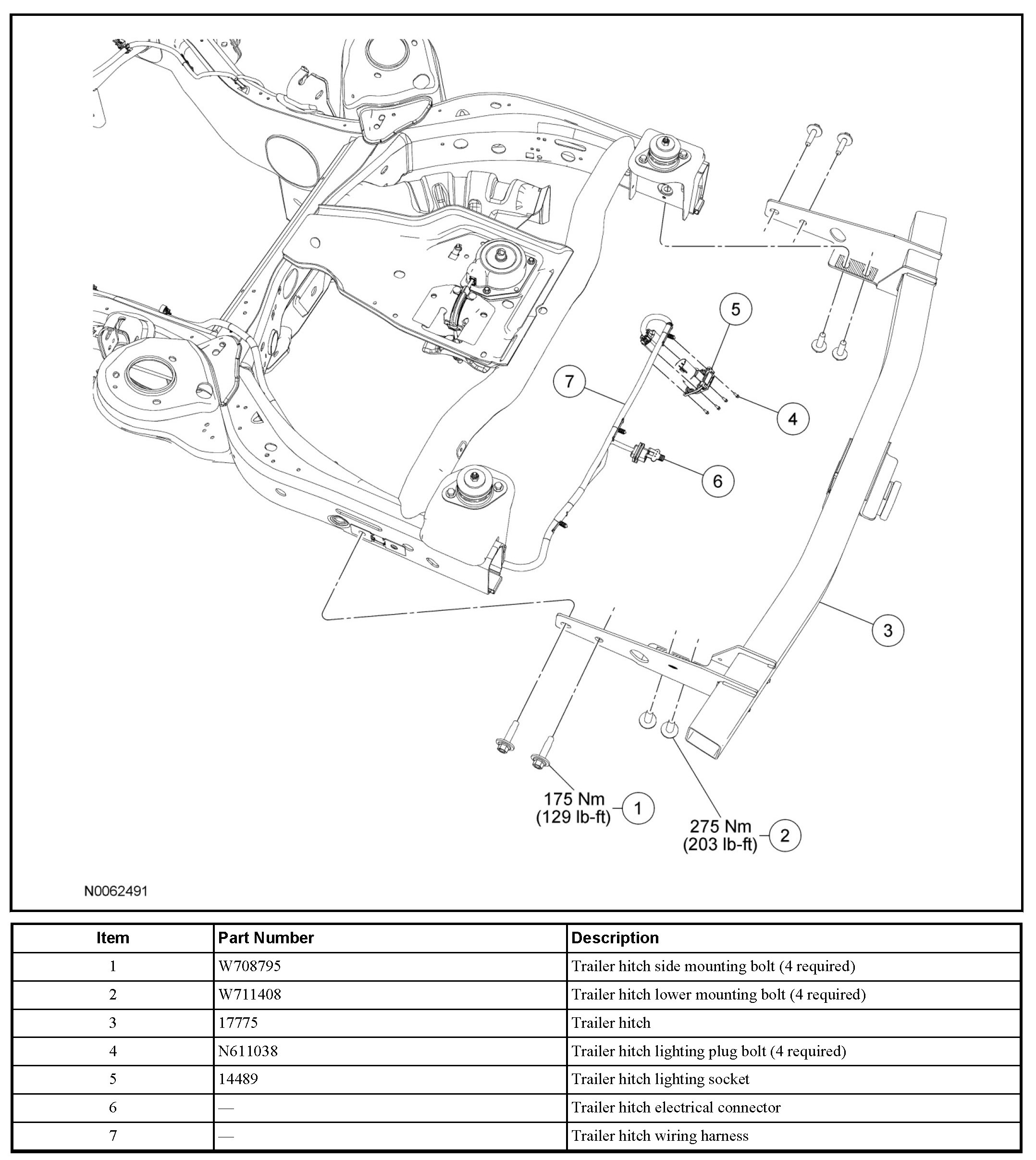 5

7

4

6

3

175 Nm
(129 lb-ft) 1

275 Nm
(203 lb-ft) 2

N0062491

| Item | Part Number | Description |
|---|---|---|
| 1 | W708795 | Trailer hitch side mounting bolt (4 required) |
| 2 | W711408 | Trailer hitch lower mounting bolt (4 required) |
| 3 | 17775 | Trailer hitch |
| 4 | N611038 | Trailer hitch lighting plug bolt (4 required) |
| 5 | 14489 | Trailer hitch lighting socket |
| 6 | — | Trailer hitch electrical connector |
| 7 | — | Trailer hitch wiring harness |