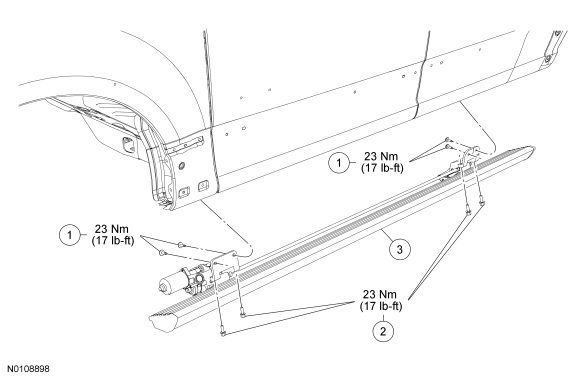 1
23 Nm
(17 lb-ft)

1
23 Nm
(17 lb-ft)

3

23 Nm
(17 lb-ft)

2

N0108898