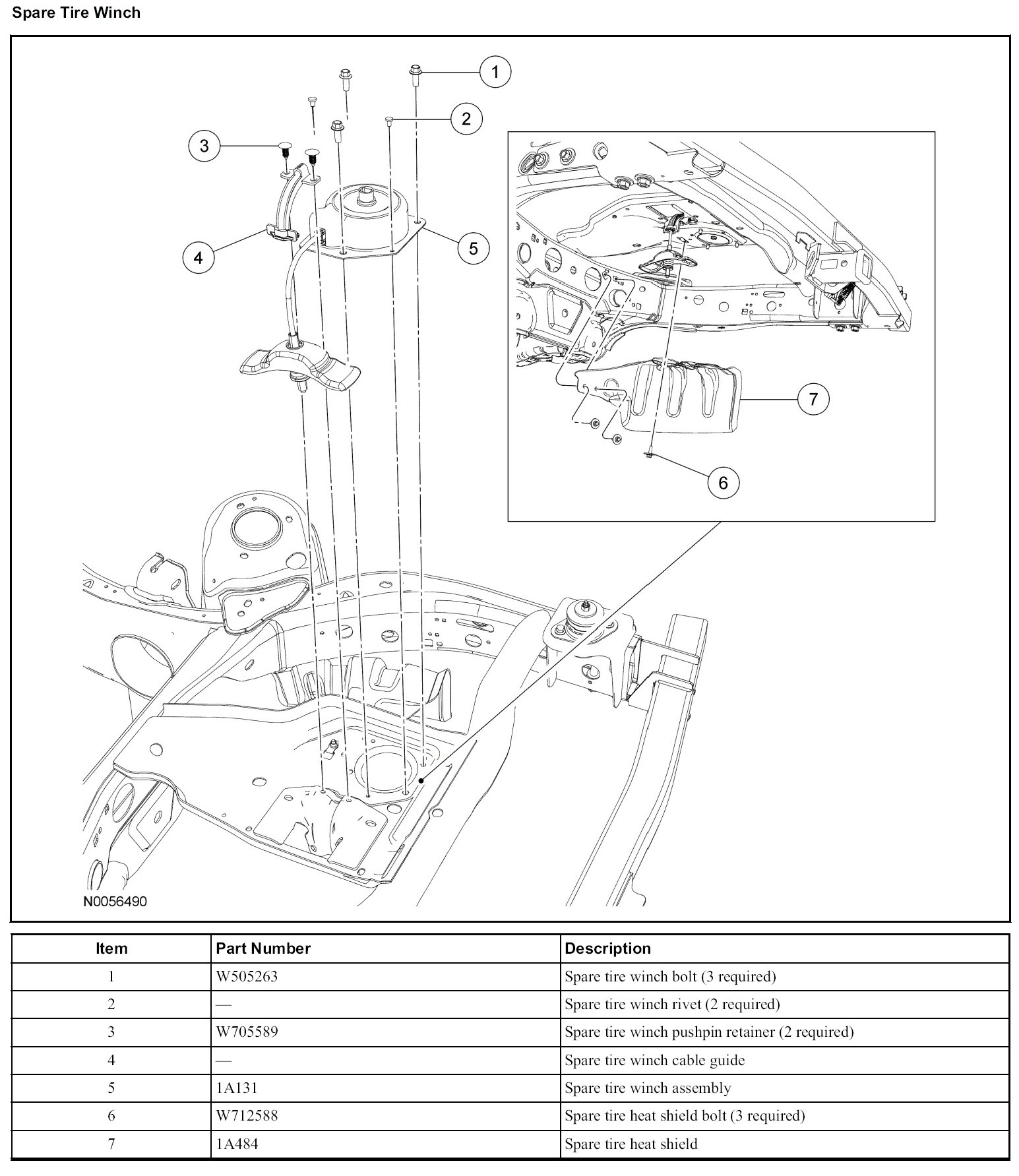 Spare Tire Winch

1
2
3
4
5
7
6

N0056490

| Item | Part Number | Description |
|---|---|---|
| 1 | W505263 | Spare tire winch bolt (3 required) |
| 2 | — | Spare tire winch rivet (2 required) |
| 3 | W705589 | Spare tire winch pushpin retainer (2 required) |
| 4 | — | Spare tire winch cable guide |
| 5 | 1A131 | Spare tire winch assembly |
| 6 | W712588 | Spare tire heat shield bolt (3 required) |
| 7 | 1A484 | Spare tire heat shield |