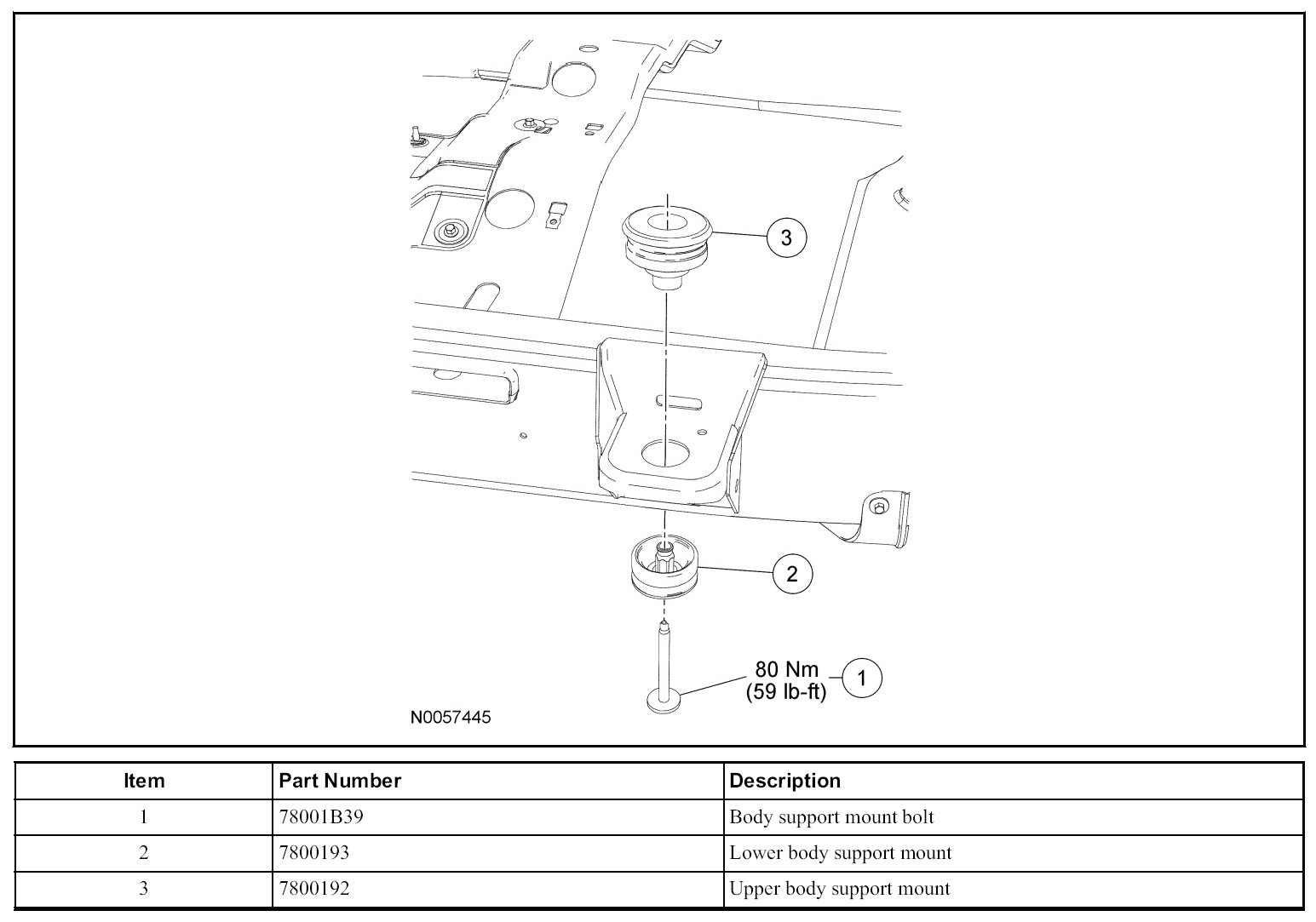 3

2

80 Nm
(59 lb-ft)

1

N0057445

| Item | Part Number | Description |
|---|---|---|
| 1 | 78001B39 | Body support mount bolt |
| 2 | 7800193 | Lower body support mount |
| 3 | 7800192 | Upper body support mount |