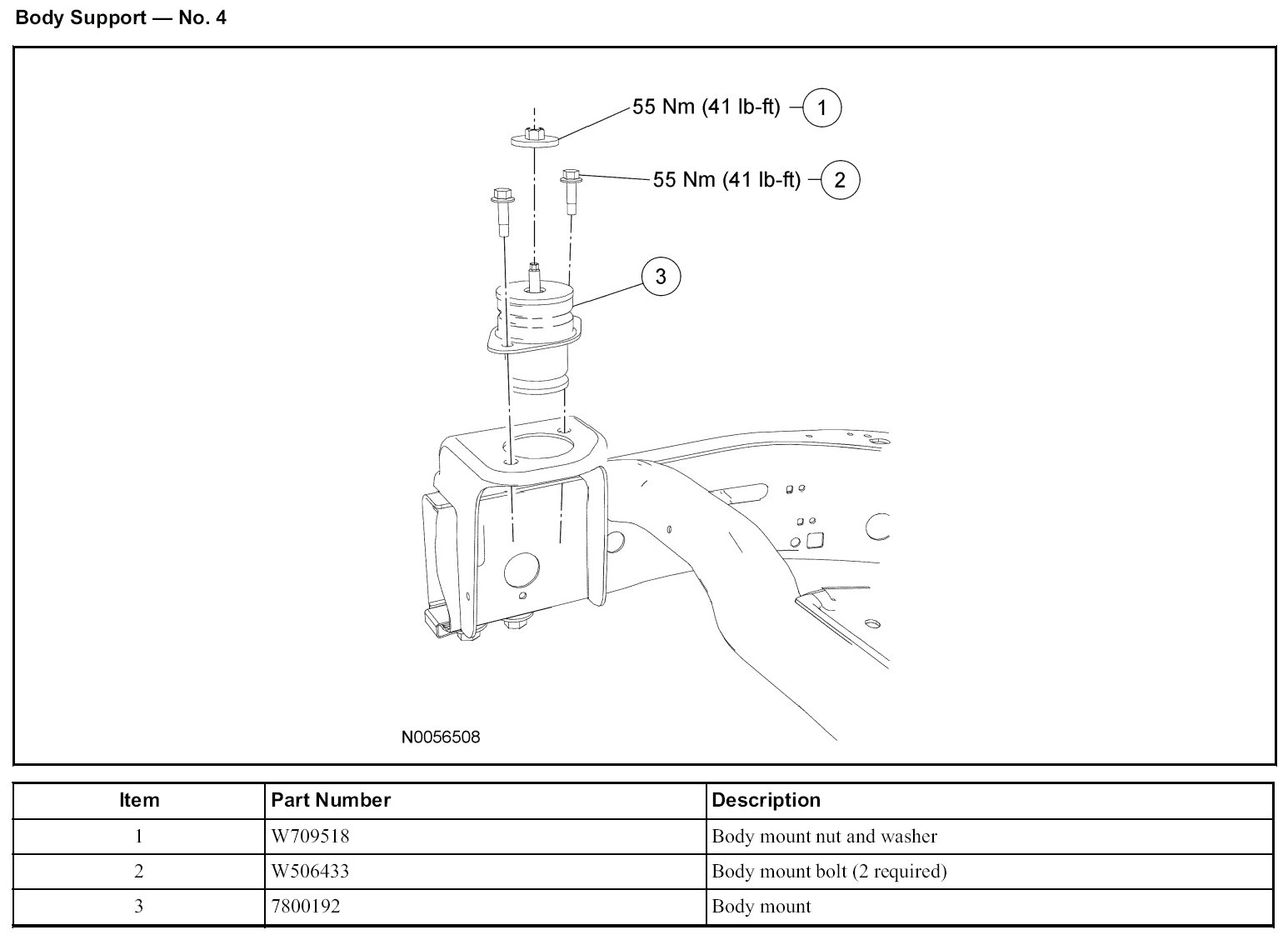 Body Support — No. 4

55 Nm (41 lb-ft) 1

55 Nm (41 lb-ft) 2

3

N0056508

| Item | Part Number | Description |
|---|---|---|
| 1 | W709518 | Body mount nut and washer |
| 2 | W506433 | Body mount bolt (2 required) |
| 3 | 7800192 | Body mount |