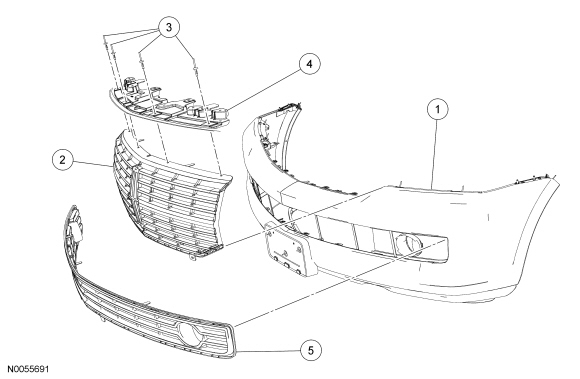 3
4
1
2
5
N0055691