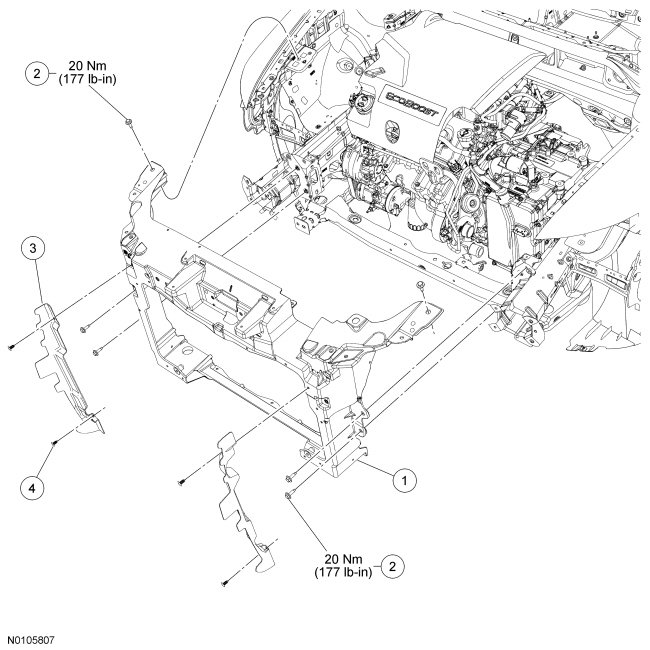 2
20 Nm
(177 lb-in)

ECOBOOST

3

4

1

20 Nm
(177 lb-in)
2

N0105807