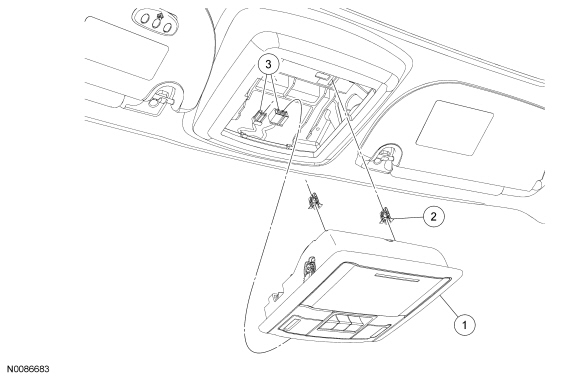 3
2
1
N0086683