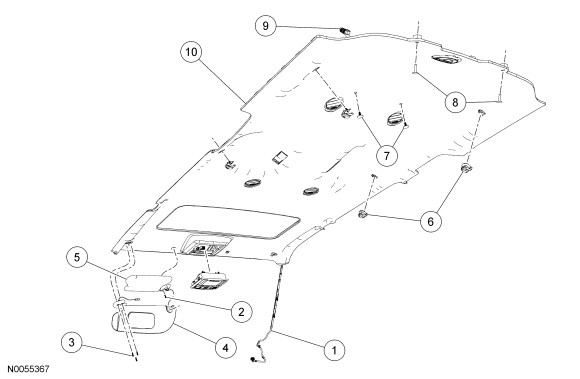 9
10
8
7
6
5
2
3
4
1
N0055367