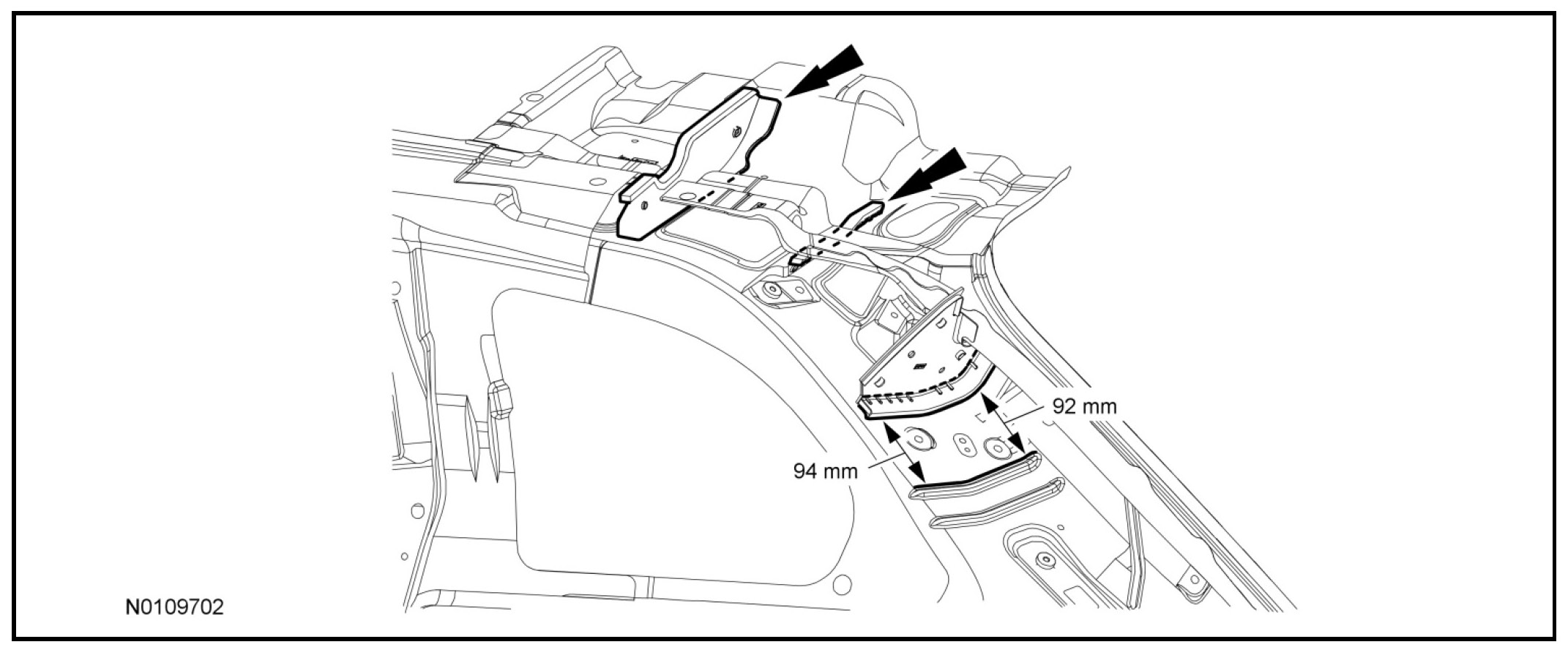 92 mm

94 mm

N0109702