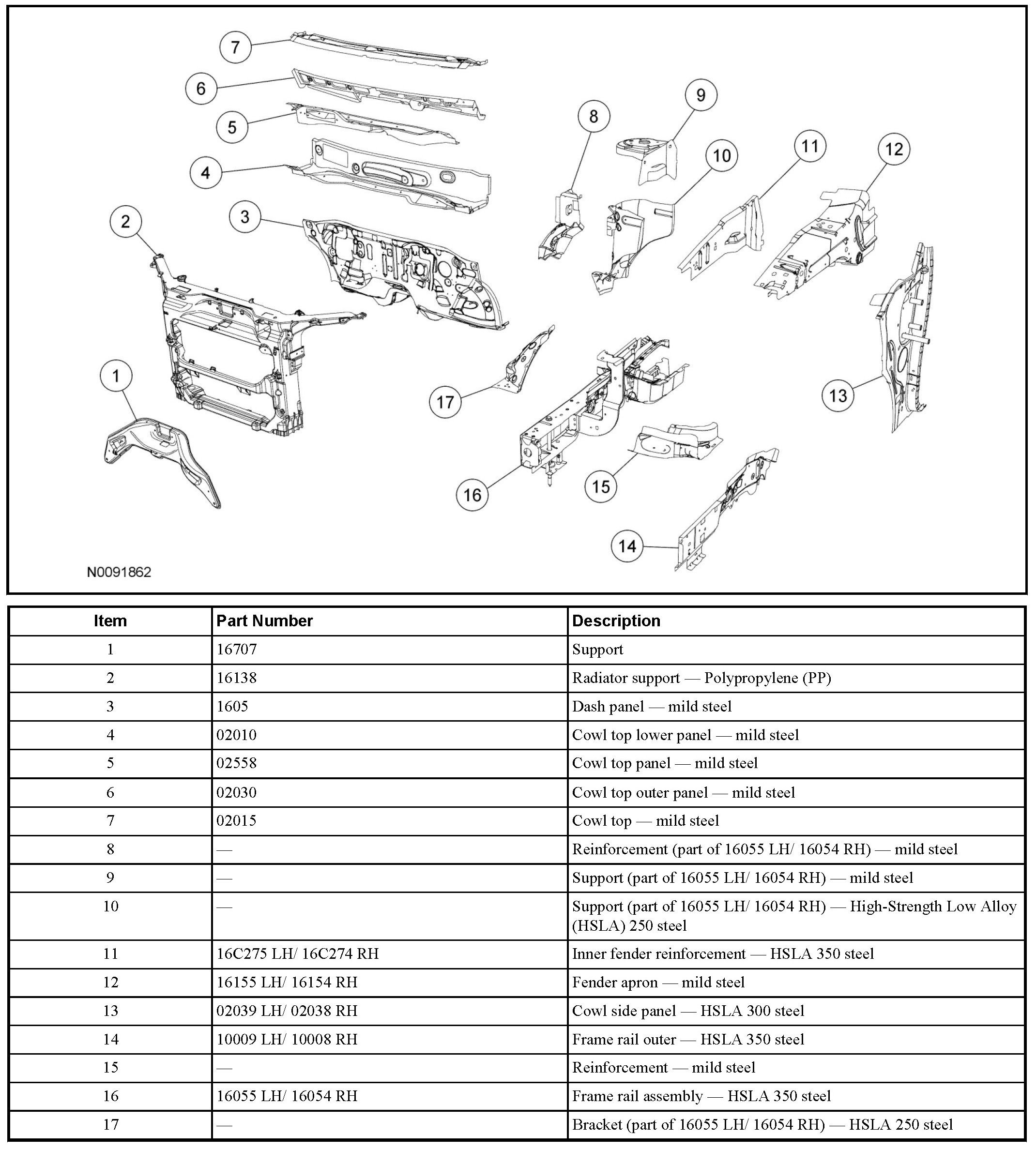 7
6
5
4
3
2
1
8
9
10
11
12
13
17
16
15
14
N0091862

| Item | Part Number | Description |
|---|---|---|
| 1 | 16707 | Support |
| 2 | 16138 | Radiator support — Polypropylene (PP) |
| 3 | 1605 | Dash panel — mild steel |
| 4 | 02010 | Cowl top lower panel — mild steel |
| 5 | 02558 | Cowl top panel — mild steel |
| 6 | 02030 | Cowl top outer panel — mild steel |
| 7 | 02015 | Cowl top — mild steel |
| 8 | — | Reinforcement (part of 16055 LH/ 16054 RH) — mild steel |
| 9 | — | Support (part of 16055 LH/ 16054 RH) — mild steel |
| 10 | — | Support (part of 16055 LH/ 16054 RH) — High-Strength Low Alloy (HSLA) 250 steel |
| 11 | 16C275 LH/ 16C274 RH | Inner fender reinforcement — HSLA 350 steel |
| 12 | 16155 LH/ 16154 RH | Fender apron — mild steel |
| 13 | 02039 LH/ 02038 RH | Cowl side panel — HSLA 300 steel |
| 14 | 10009 LH/ 10008 RH | Frame rail outer — HSLA 350 steel |
| 15 | — | Reinforcement — mild steel |
| 16 | 16055 LH/ 16054 RH | Frame rail assembly — HSLA 350 steel |
| 17 | — | Bracket (part of 16055 LH/ 16054 RH) — HSLA 250 steel |