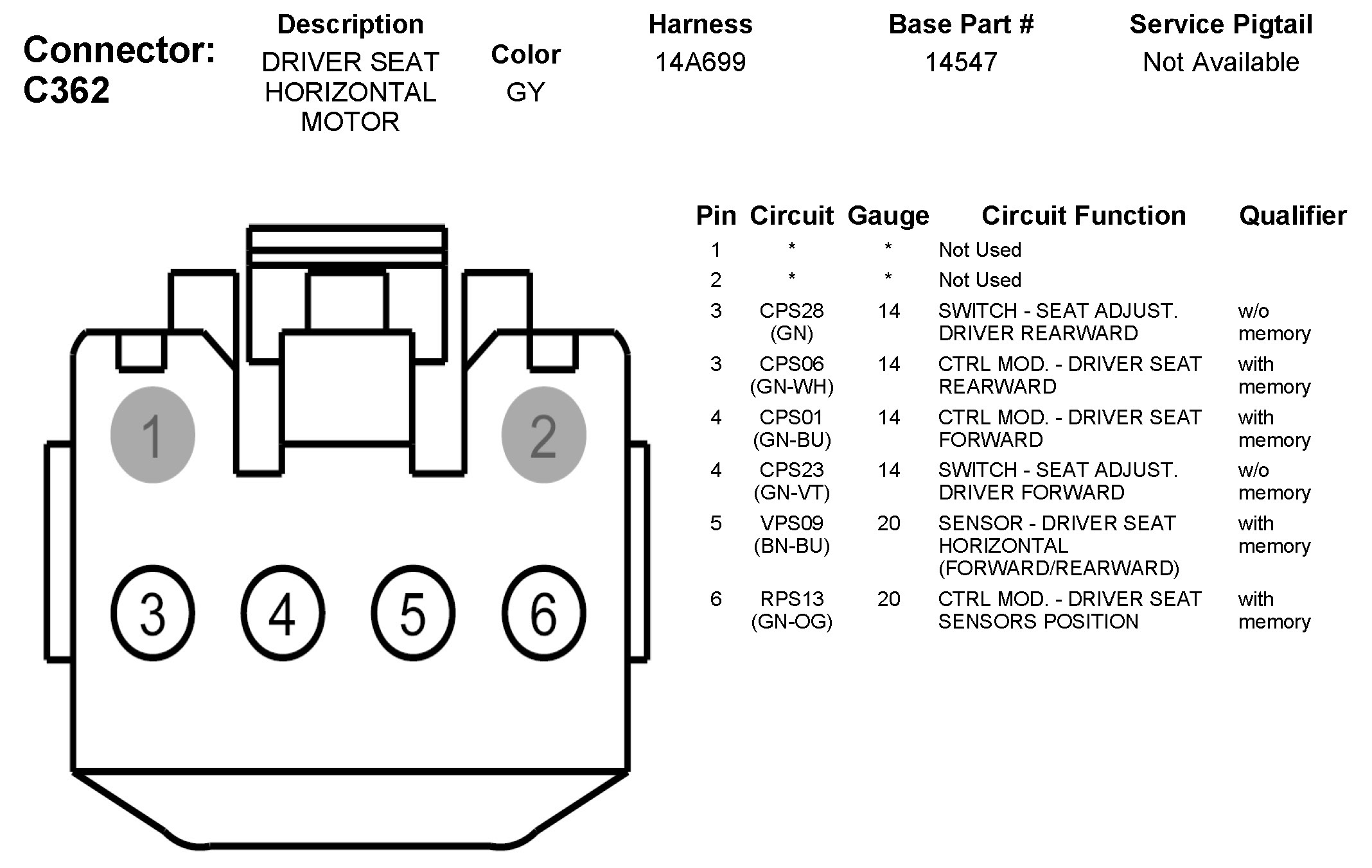 Connector: C362

| Description | Color | Harness | Base Part # | Service Pigtail |
|---|---|---|---|---|
| DRIVER SEAT HORIZONTAL MOTOR | GY | 14A699 | 14547 | Not Available |

1 2 3 4 5 6

| Pin | Circuit | Gauge | Circuit Function | Qualifier |
|---|---|---|---|---|
| 1 | * | * | Not Used | |
| 2 | * | * | Not Used | |
| 3 | CPS28 (GN) | 14 | SWITCH - SEAT ADJUST. DRIVER REARWARD | w/o memory |
| 3 | CPS06 (GN-WH) | 14 | CTRL MOD. - DRIVER SEAT REARWARD | with memory |
| 4 | CPS01 (GN-BU) | 14 | CTRL MOD. - DRIVER SEAT FORWARD | with memory |
| 4 | CPS23 (GN-VT) | 14 | SWITCH - SEAT ADJUST. DRIVER FORWARD | w/o memory |
| 5 | VPS09 (BN-BU) | 20 | SENSOR - DRIVER SEAT HORIZONTAL (FORWARD/REARWARD) | with memory |
| 6 | RPS13 (GN-OG) | 20 | CTRL MOD. - DRIVER SEAT SENSORS POSITION | with memory |